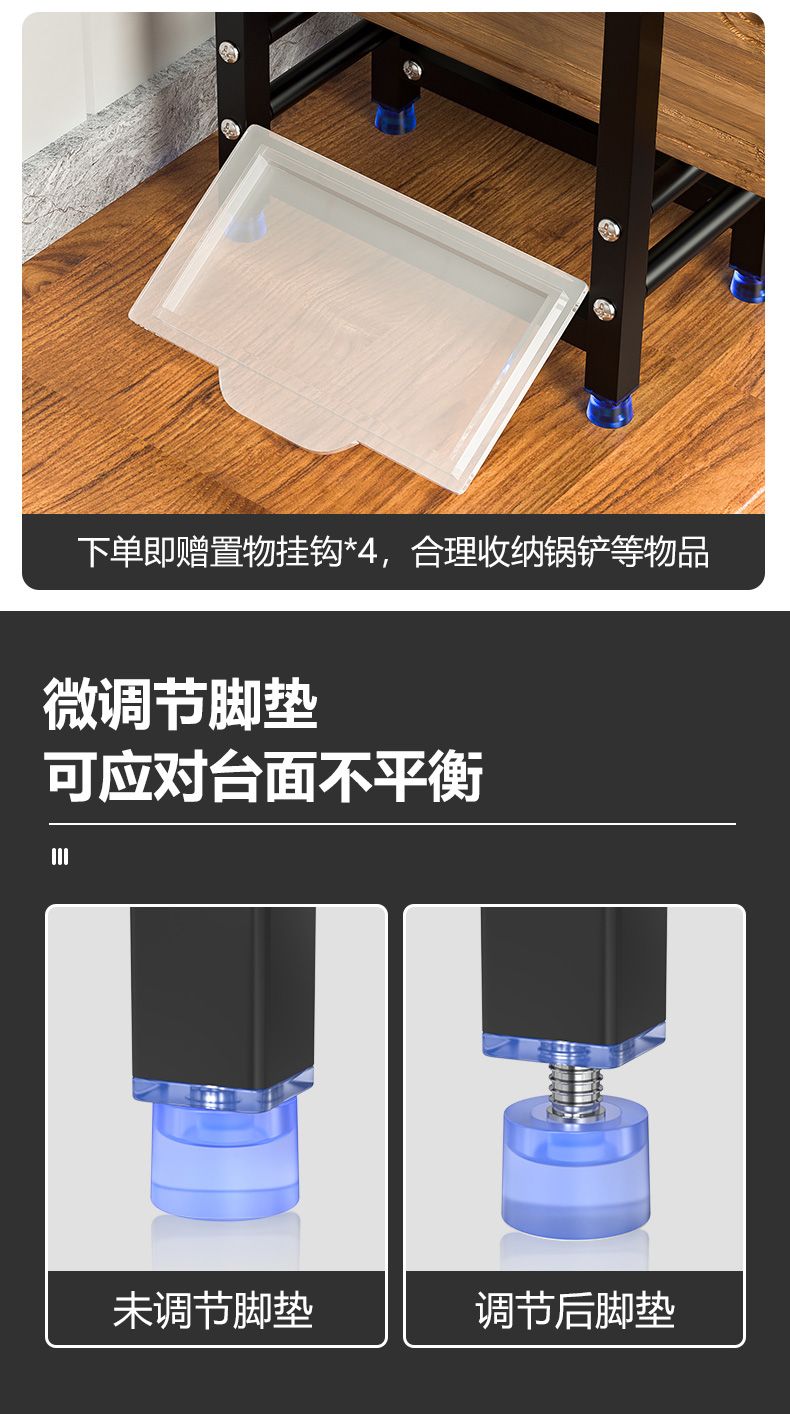 下单即赠置物挂钩*4，合理收纳锅铲等物品

微调节脚垫
可应对台面不平衡

未调节脚垫

调节后脚垫