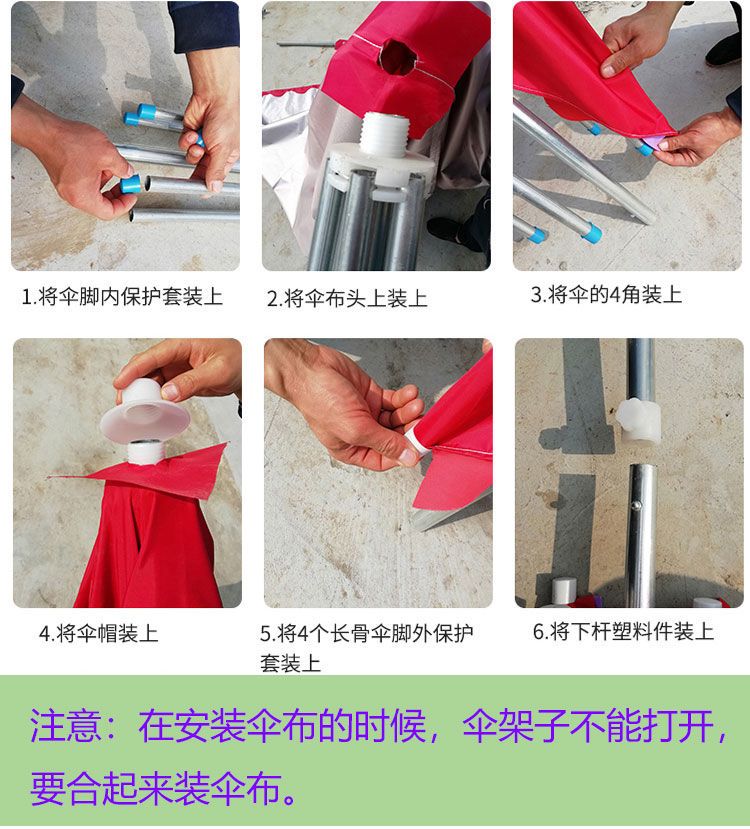 1.将伞脚内保护套装上

2.将伞布头上装上

3.将伞的4角装上

4.将伞帽装上

5.将4个长骨伞脚外保护套装上

6.将下杆塑料件装上

注意：在安装伞布的时候，伞架子不能打开，要合起来装伞布。