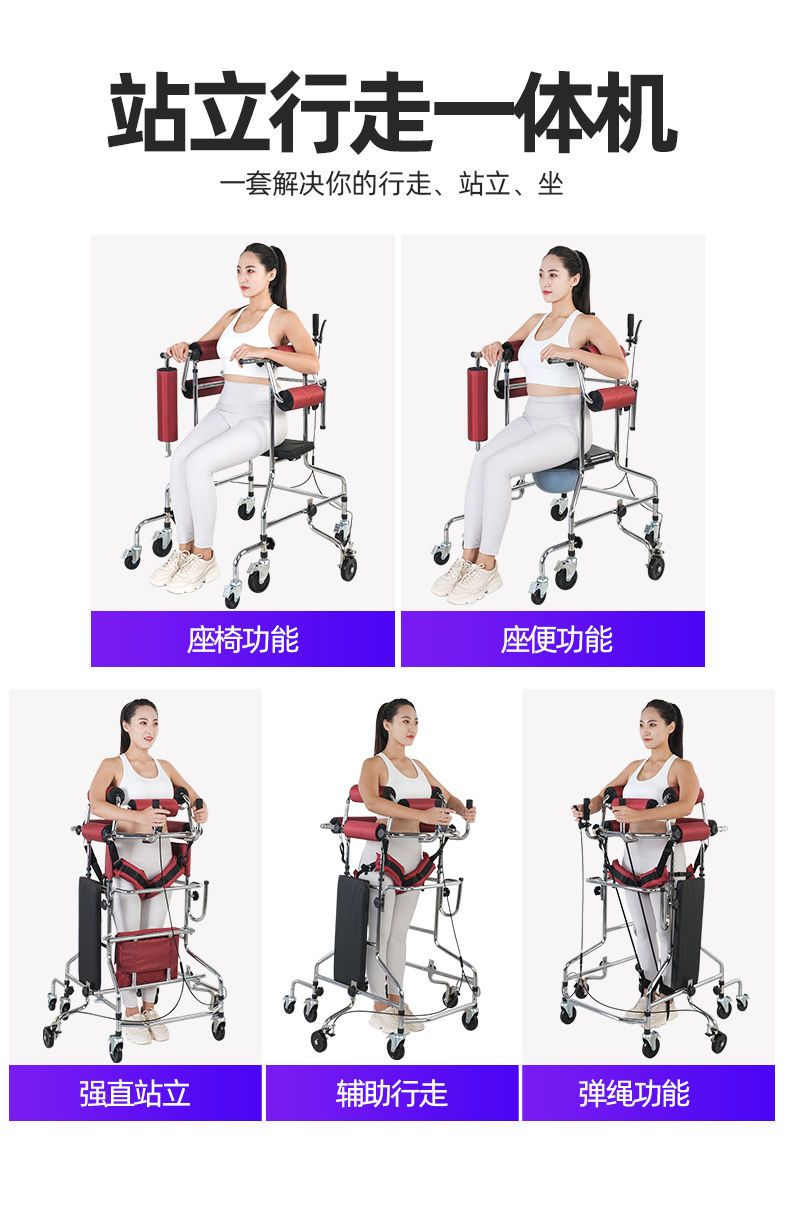 站立行走一体机

一套解决你的行走、站立、坐

座椅功能

座便功能

强直站立

辅助行走

弹绳功能