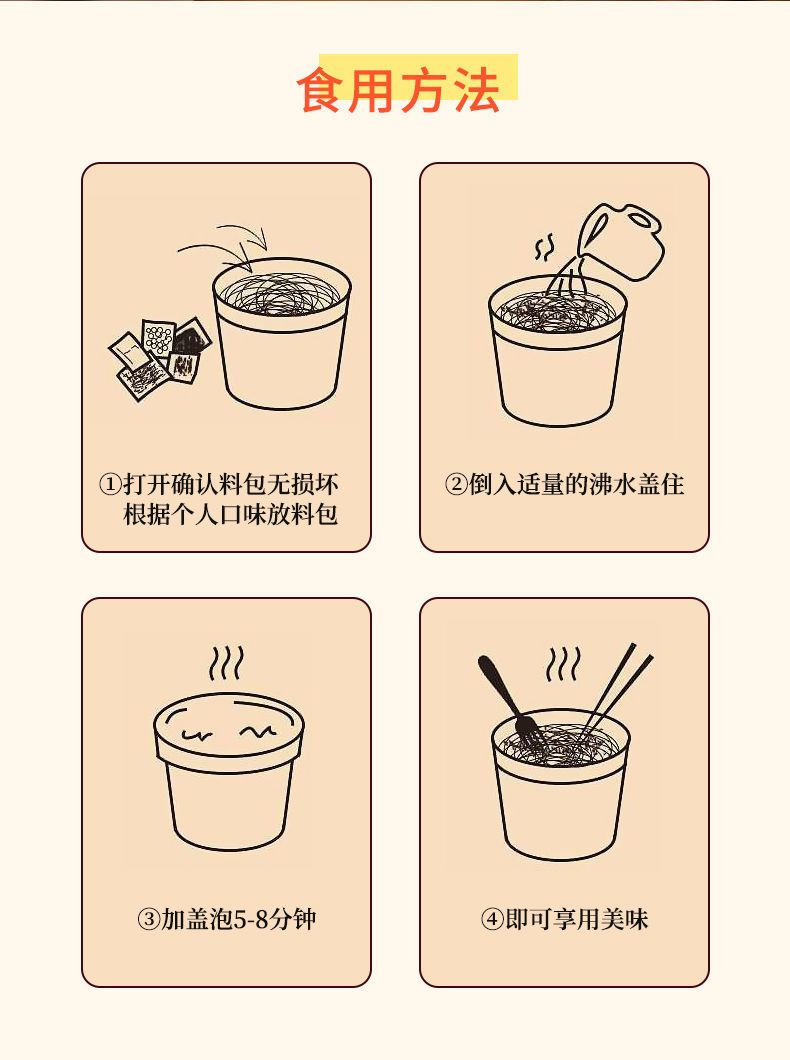 食用方法

①打开确认料包无损坏
根据个人口味放料包

②倒入适量的沸水盖住

③加盖泡5-8分钟

④即可享用美味