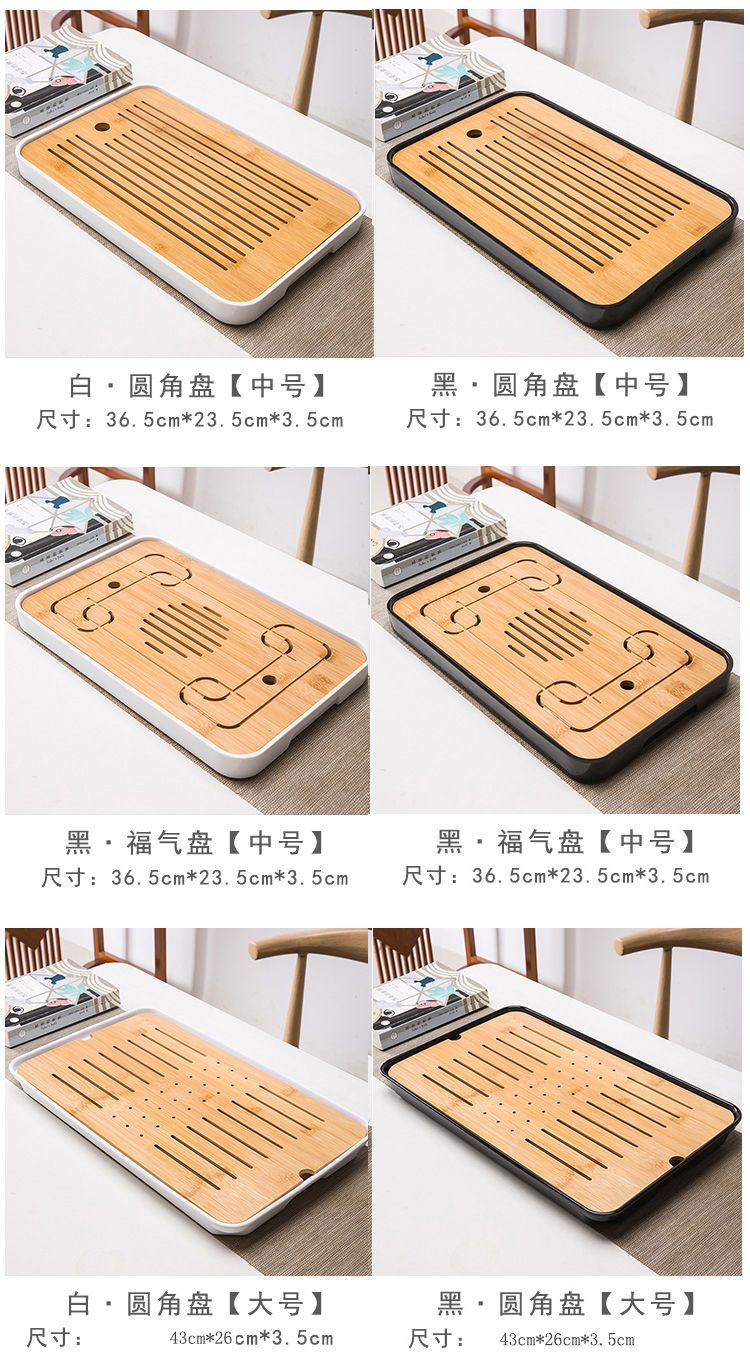 白 · 圆角盘【中号】
尺寸：36.5cm*23.5cm*3.5cm

黑 · 圆角盘【中号】
尺寸：36.5cm*23.5cm*3.5cm

黑 · 福气盘【中号】
尺寸：36.5cm*23.5cm*3.5cm

黑 · 福气盘【中号】
尺寸：36.5cm*23.5cm*3.5cm

白 · 圆角盘【大号】
尺寸： 43cm*26cm*3.5cm

黑 · 圆角盘【大号】
尺寸： 43cm*26cm*3.5cm