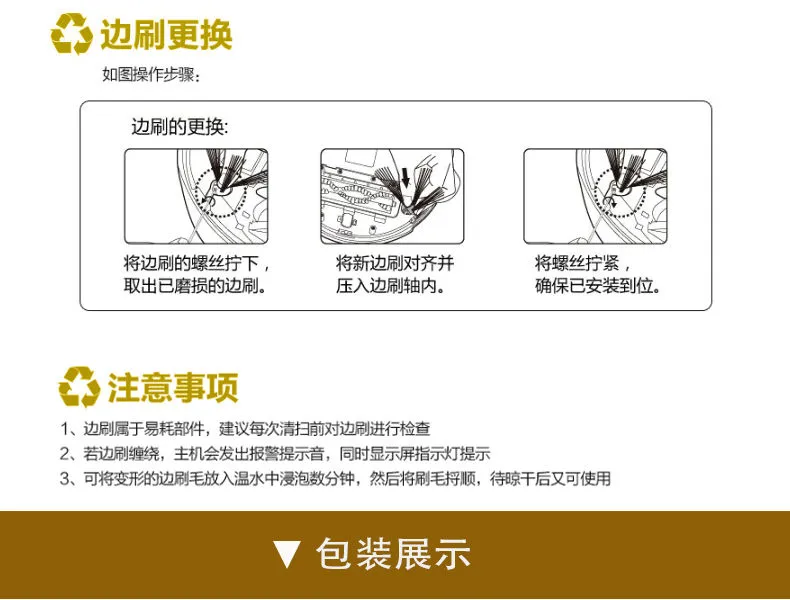 边刷更换

如图操作步骤：

边刷的更换：

将边刷的螺丝拧下，取出已磨损的边刷。

将新边刷对齐并压入边刷轴内。

将螺丝拧紧，确保已安装到位。

注意事项

1、边刷属于易耗部件，建议每次清扫前对边刷进行检查
2、若边刷缠绕，主机会发出报警提示音，同时显示屏指示灯提示
3、可将变形的边刷毛放入温水中浸泡数分钟，然后将刷毛捋顺，待晾干后又可使用

▼ 包装展示