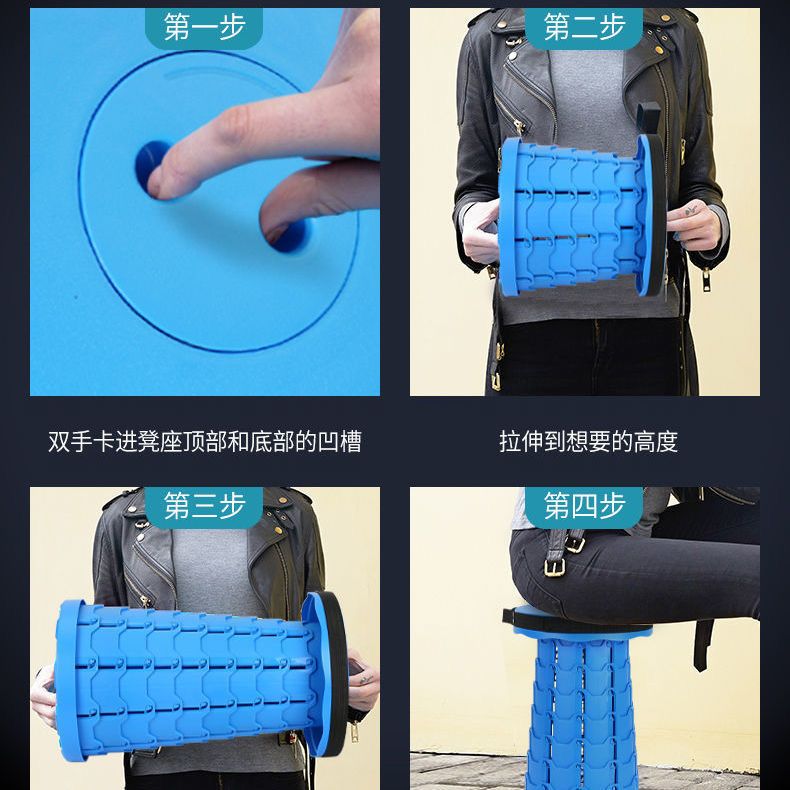 第一步

第二步

双手卡进凳座顶部和底部的凹槽

拉伸到想要的高度

第三步

第四步