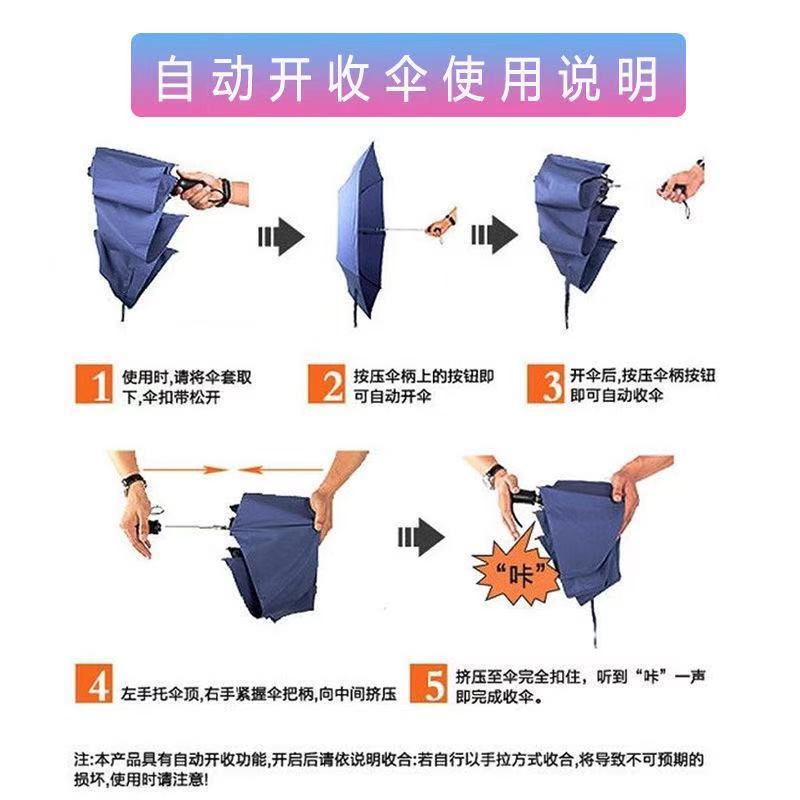 自动开收伞使用说明

1 使用时,请将伞套取下,伞扣带松开

2 按压伞柄上的按钮即可自动开伞

3 开伞后,按压伞柄按钮即可自动收伞

“咔”

4 左手托伞顶,右手紧握伞把柄,向中间挤压

5 挤压至伞完全扣住，听到“咔”一声即完成收伞。

注:本产品具有自动开收功能,开启后请依说明收合:若自行以手拉方式收合,将导致不可预期的损坏,使用时请注意!