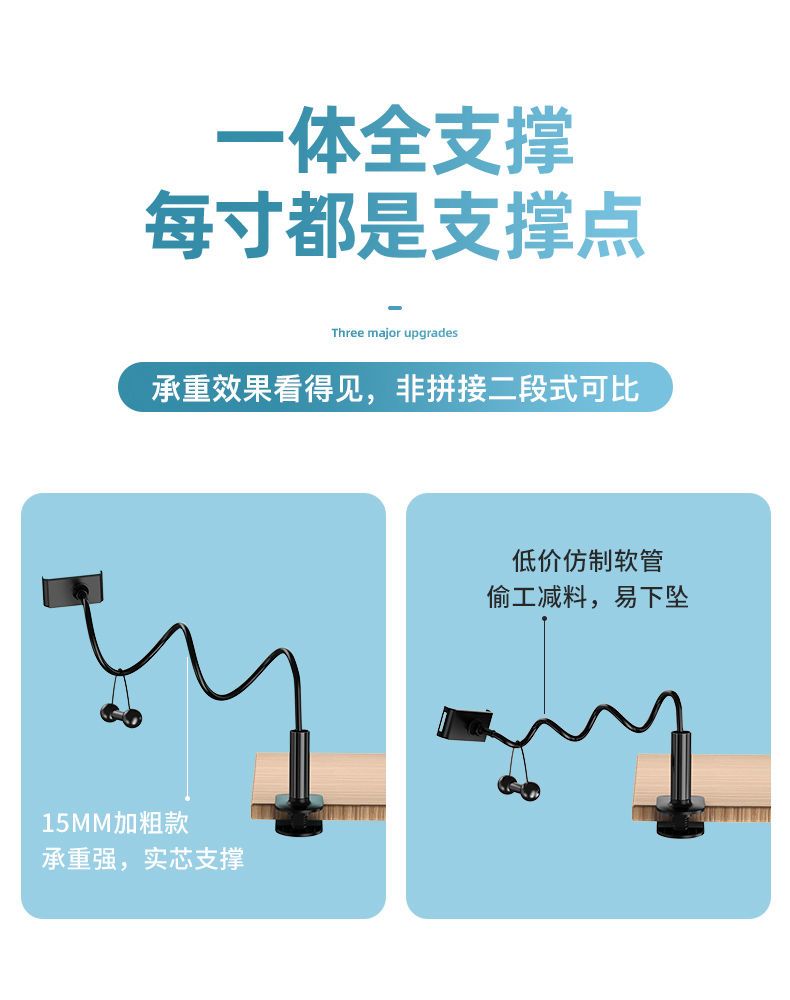 一体全支撑
每寸都是支撑点

Three major upgrades

承重效果看得见，非拼接二段式可比

15MM加粗款
承重强，实芯支撑

低价仿制软管
偷工减料，易下坠