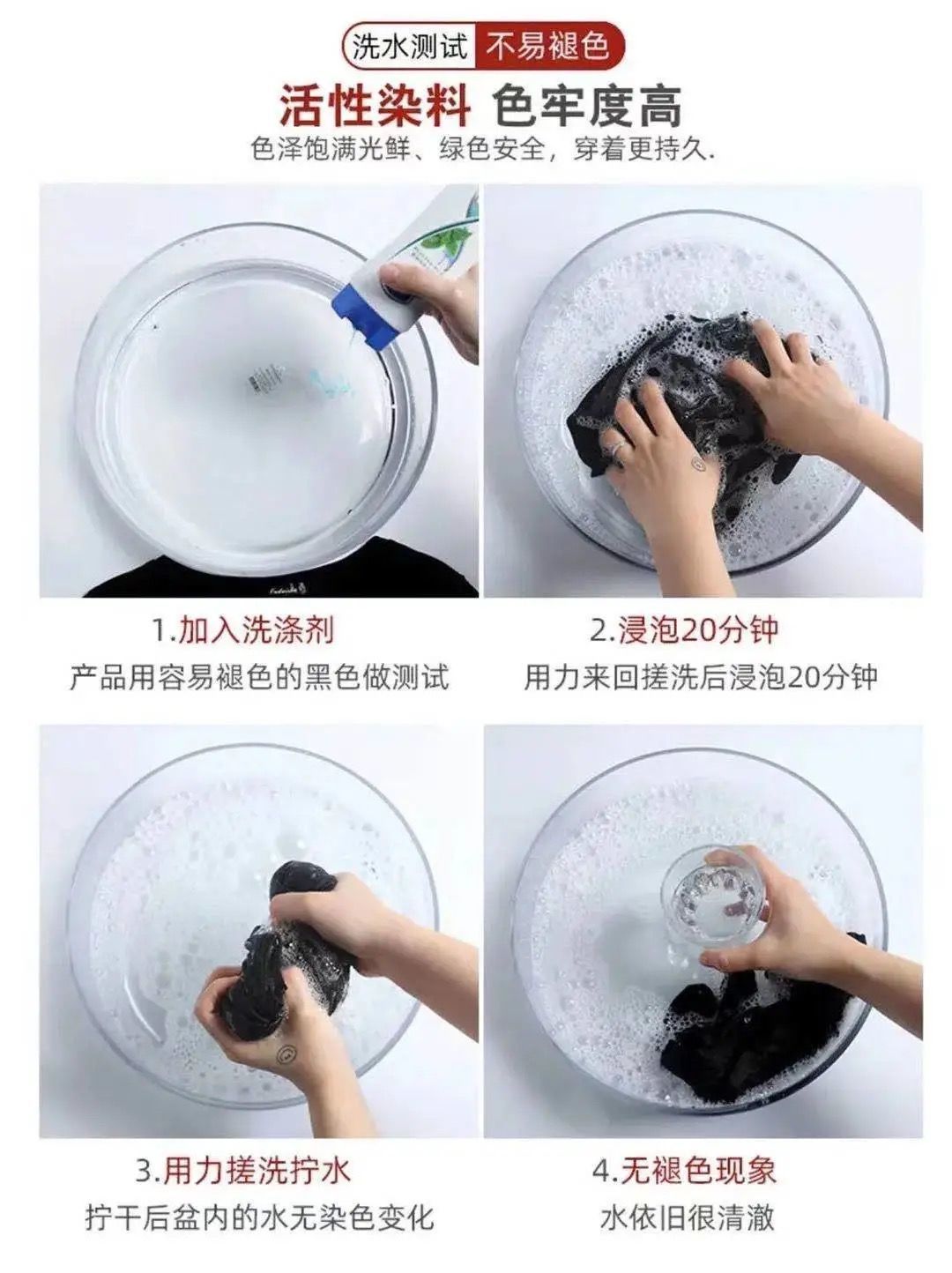 洗水测试 不易褪色

活性染料 色牢度高

色泽饱满光鲜、绿色安全，穿着更持久.

1.加入洗涤剂
产品用容易褪色的黑色做测试

2.浸泡20分钟
用力来回搓洗后浸泡20分钟

3.用力搓洗拧水
拧干后盆内的水无染色变化

4.无褪色现象
水依旧很清澈