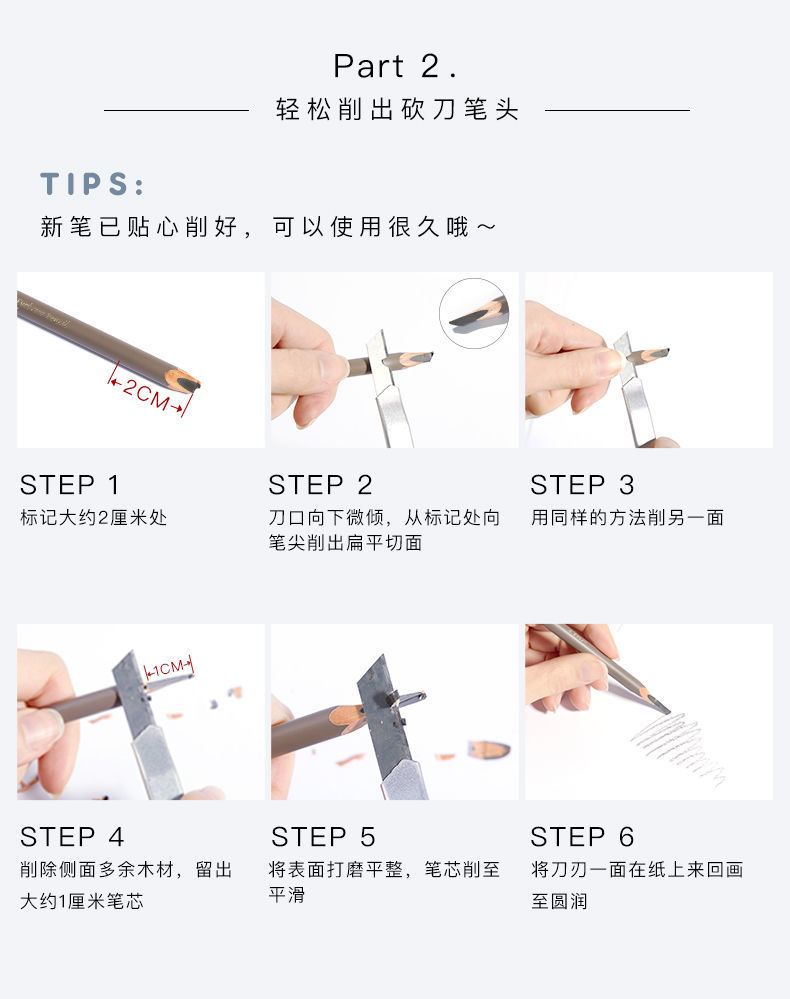 Part 2.

轻松削出砍刀笔头

TIPS:

新笔已贴心削好，可以使用很久哦～

2CM

STEP 1

标记大约2厘米处

STEP 2

刀口向下微倾，从标记处向笔尖削出扁平切面

STEP 3

用同样的方法削另一面

1CM

STEP 4

削除侧面多余木材，留出大约1厘米笔芯

STEP 5

将表面打磨平整，笔芯削至平滑

STEP 6

将刀刃一面在纸上来回画至圆润