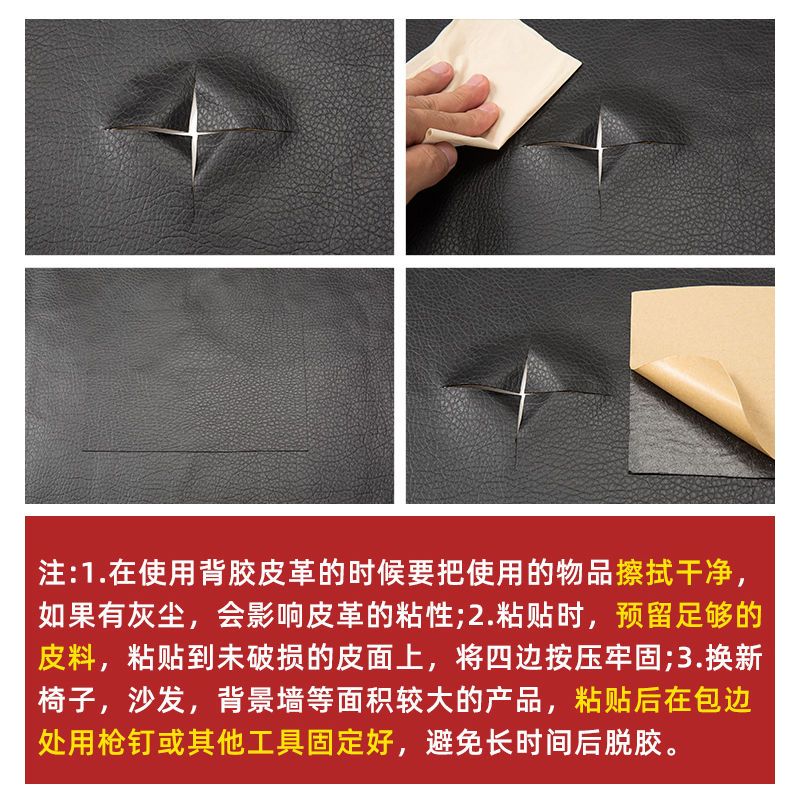 注:1.在使用背胶皮革的时候要把使用的物品擦拭干净，如果有灰尘，会影响皮革的粘性;2.粘贴时，预留足够的皮料，粘贴到未破损的皮面上，将四边按压牢固;3.换新椅子，沙发，背景墙等面积较大的产品，粘贴后在包边处用枪钉或其他工具固定好，避免长时间后脱胶。