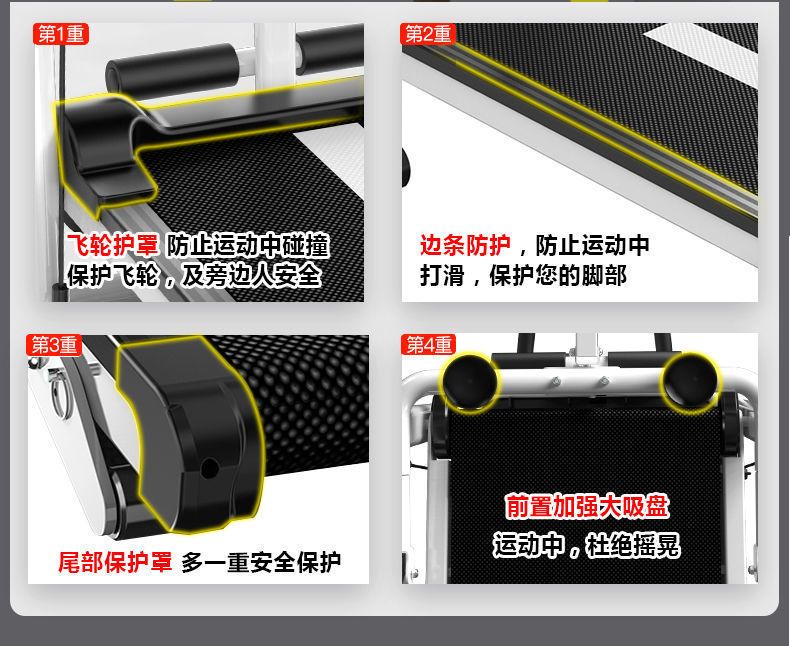 第1重

飞轮护罩 防止运动中碰撞保护飞轮，及旁边人安全

第2重

边条防护，防止运动中打滑，保护您的脚部

第3重

尾部保护罩 多一重安全保护

第4重

前置加强大吸盘

运动中，杜绝摇晃