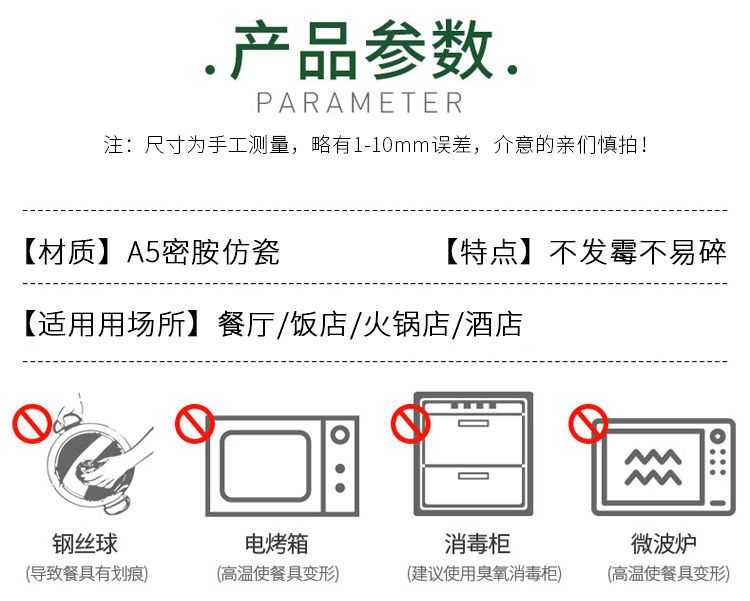 .产品参数.
PARAMETER
注：尺寸为手工测量，略有1-10mm误差，介意的亲们慎拍！

【材质】A5密胺仿瓷　　【特点】不发霉不易碎

【适用用场所】餐厅/饭店/火锅店/酒店

钢丝球
(导致餐具有划痕)

电烤箱
(高温使餐具变形)

消毒柜
(建议使用臭氧消毒柜)

微波炉
(高温使餐具变形)