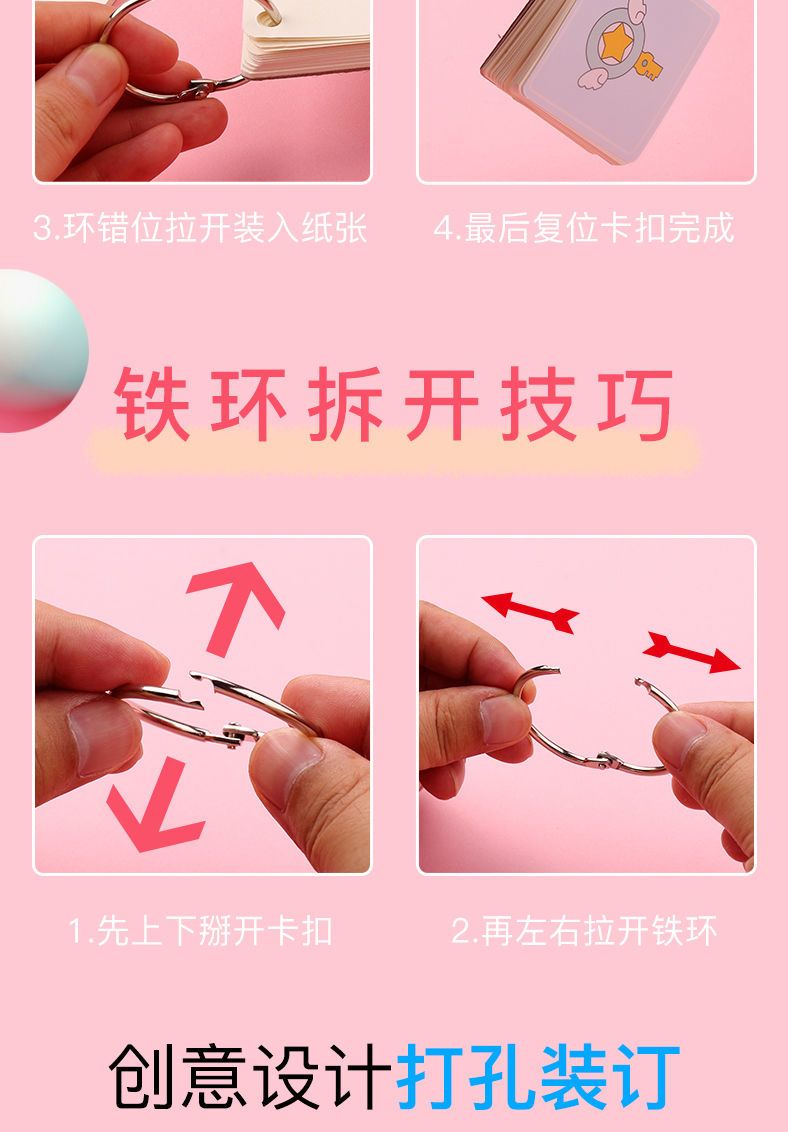 3.环错位拉开装入纸张

4.最后复位卡扣完成

铁环拆开技巧

1.先上下掰开卡扣

2.再左右拉开铁环

创意设计打孔装订