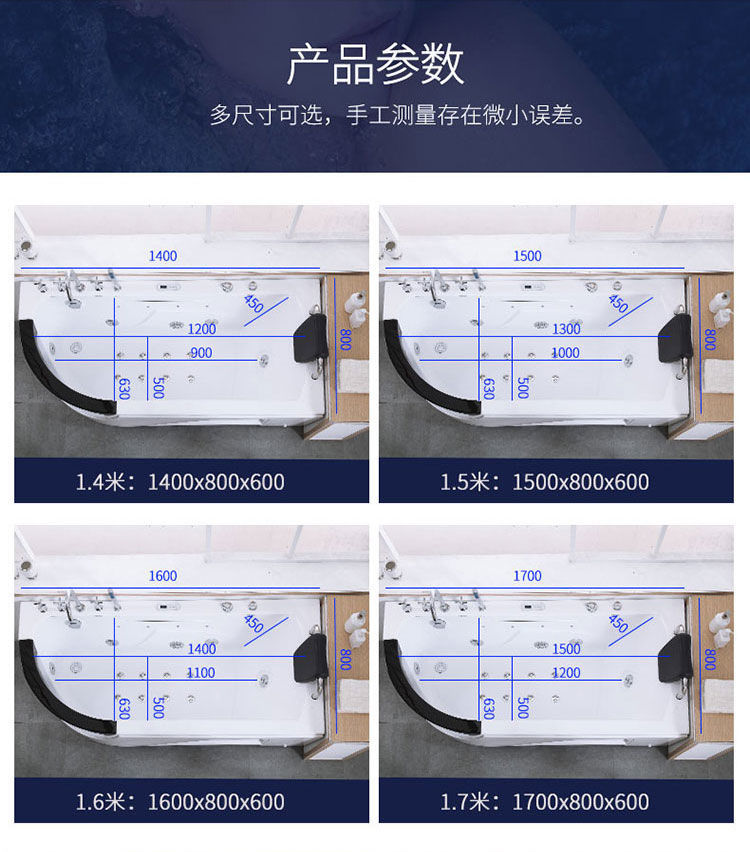 产品参数

多尺寸可选，手工测量存在微小误差。

1400
450
1200
900
800
630
500

1.4米：1400x800x600

1500
450
1300
1000
800
630
500

1.5米：1500x800x600

1600
450
1400
1100
800
630
500

1.6米：1600x800x600

1700
450
1500
1200
800
630
500

1.7米：1700x800x600