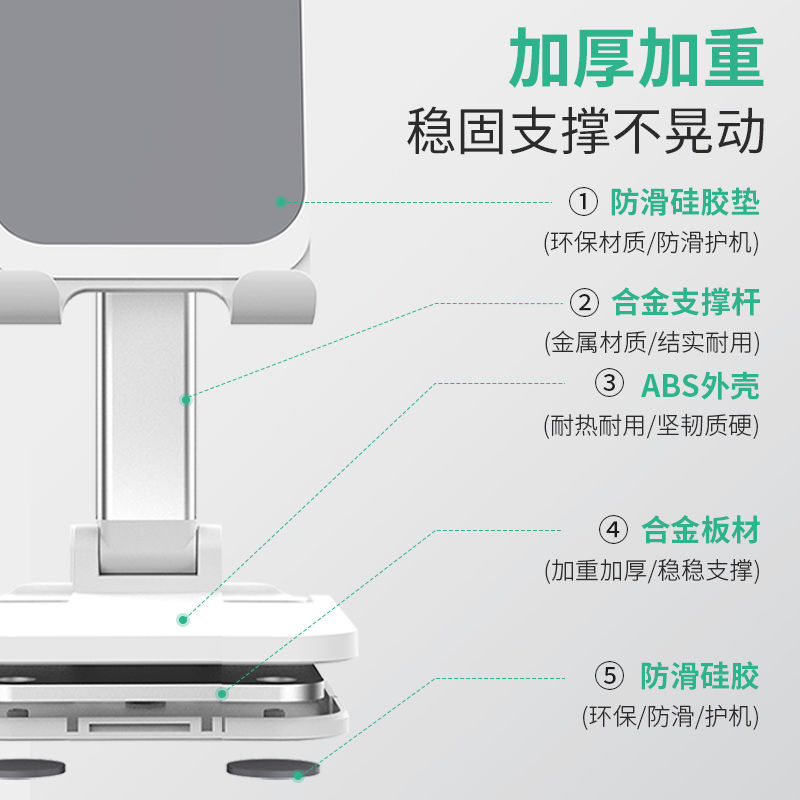 加厚加重
稳固支撑不晃动

① 防滑硅胶垫
(环保材质/防滑护机)

② 合金支撑杆
(金属材质/结实耐用)

③ ABS外壳
(耐热耐用/坚韧质硬)

④ 合金板材
(加重加厚/稳稳支撑)

⑤ 防滑硅胶
(环保/防滑/护机)