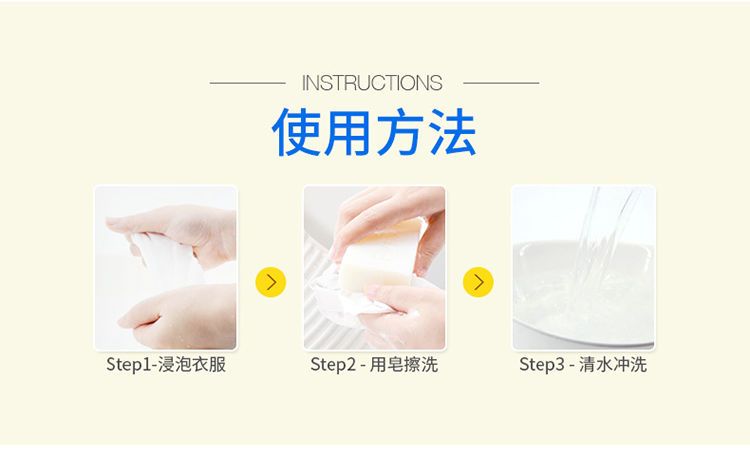 INSTRUCTIONS

使用方法

Step1-浸泡衣服

Step2 - 用皂擦洗

Step3 - 清水冲洗