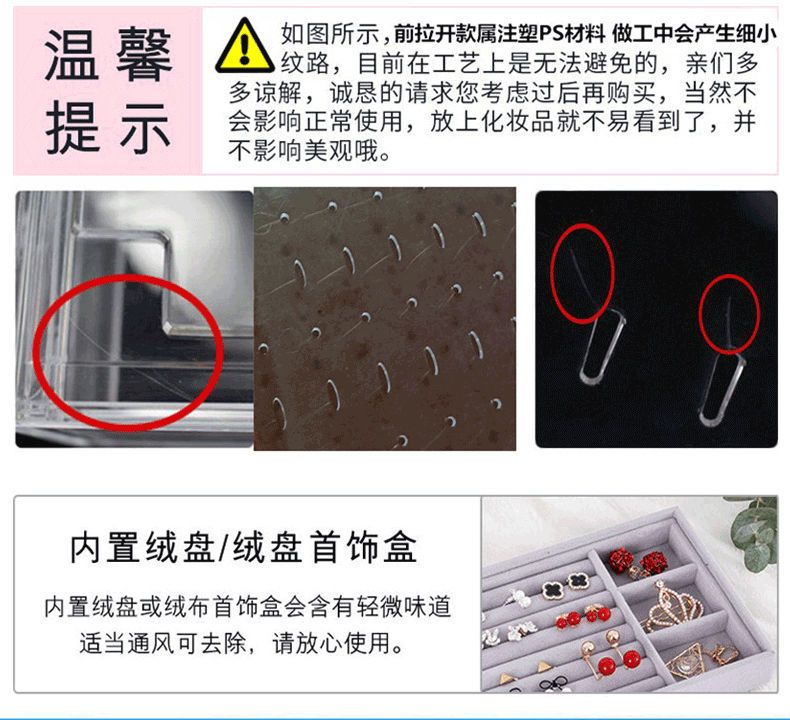 温馨提示

如图所示，前拉开款属注塑PS材料 做工中会产生细小纹路，目前在工艺上是无法避免的，亲们多多谅解，诚恳的请求您考虑过后再购买，当然不会影响正常使用，放上化妆品就不易看到了，并不影响美观哦。

内置绒盘/绒盘首饰盒

内置绒盘或绒布首饰盒会含有轻微味道
适当通风可去除，请放心使用。