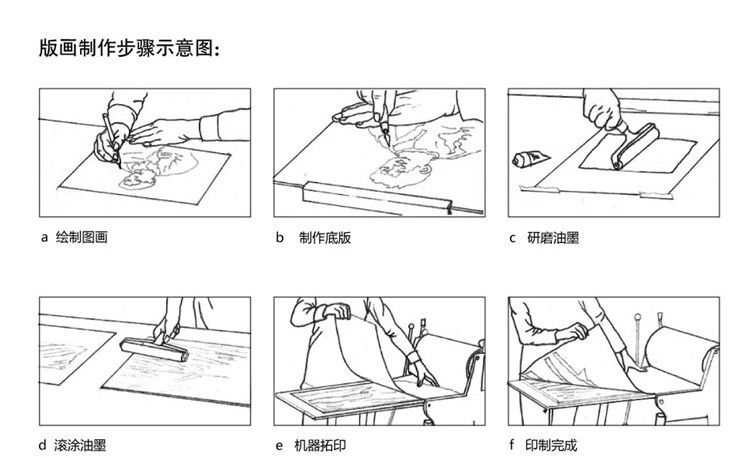 版画制作步骤示意图：

a 绘制图画

b 制作底版

c 研磨油墨

d 滚涂油墨

e 机器拓印

f 印制完成