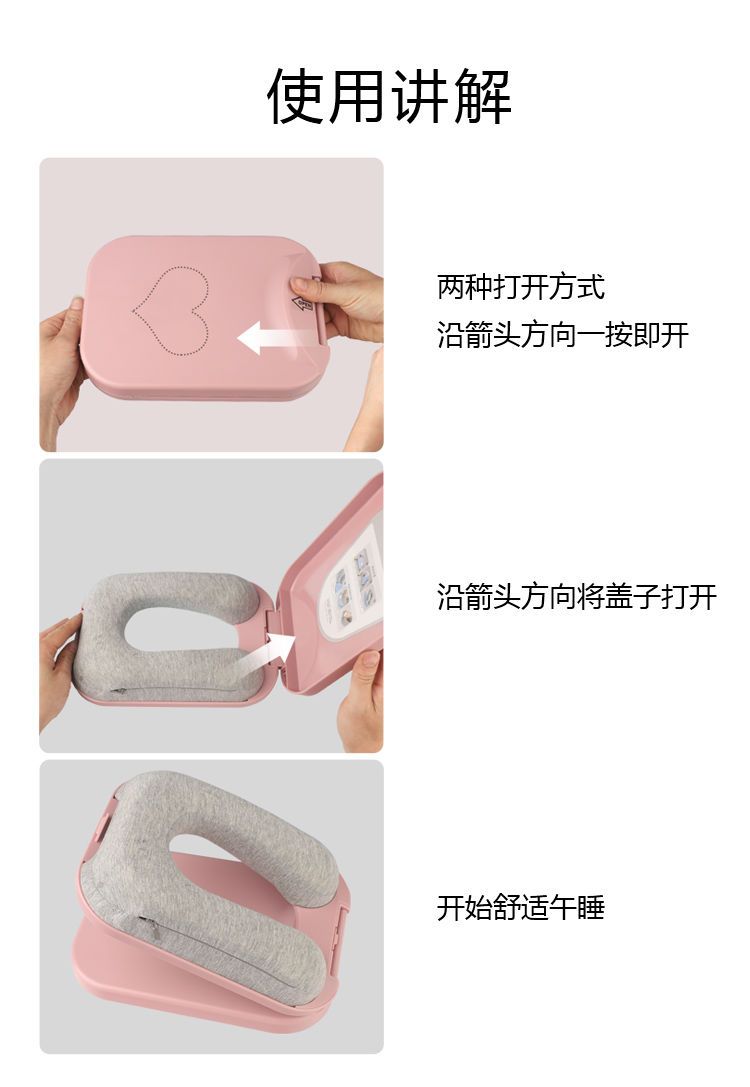 使用讲解

两种打开方式
沿箭头方向一按即开

沿箭头方向将盖子打开

开始舒适午睡