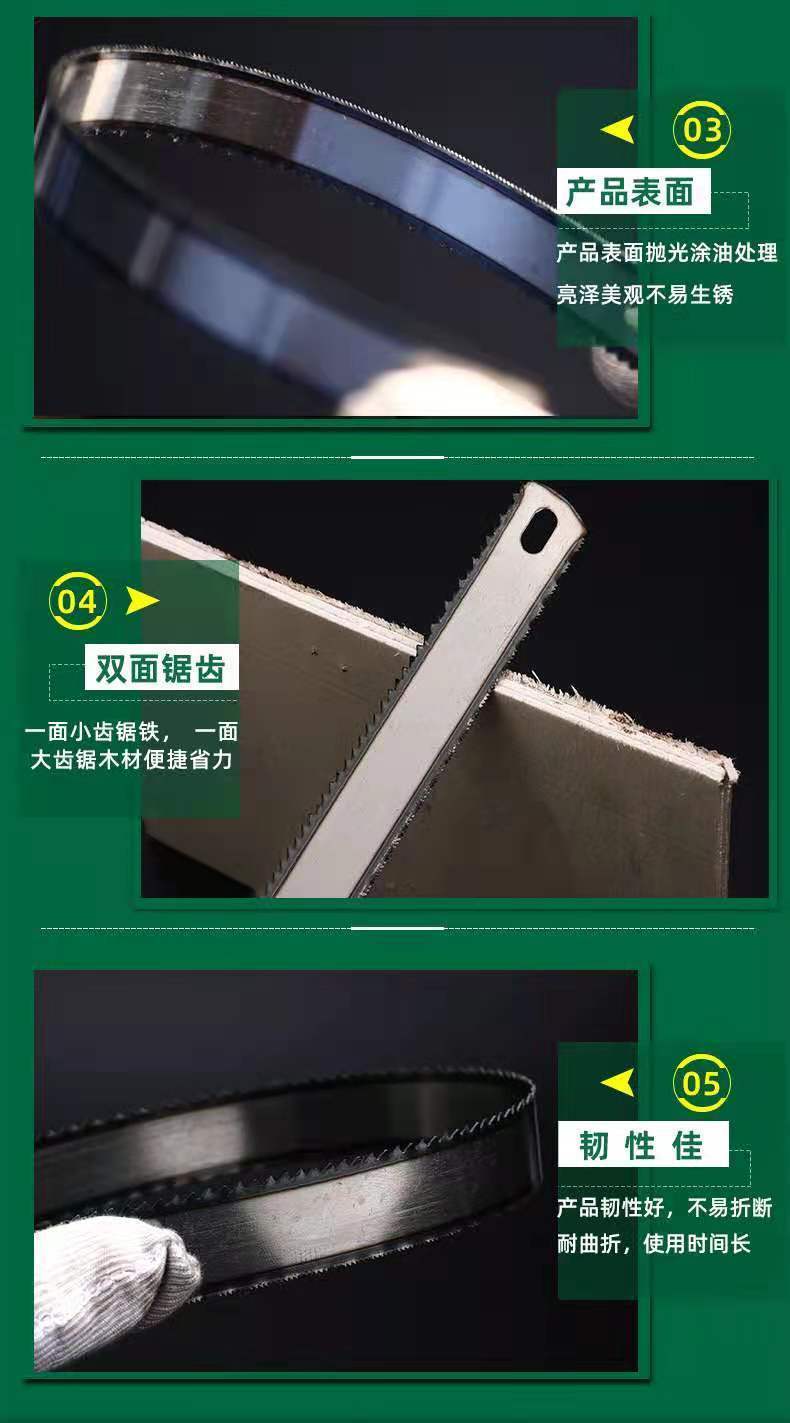 03

产品表面

产品表面抛光涂油处理
亮泽美观不易生锈

04

双面锯齿

一面小齿锯铁， 一面
大齿锯木材便捷省力

05

韧 性 佳

产品韧性好，不易折断
耐曲折，使用时间长