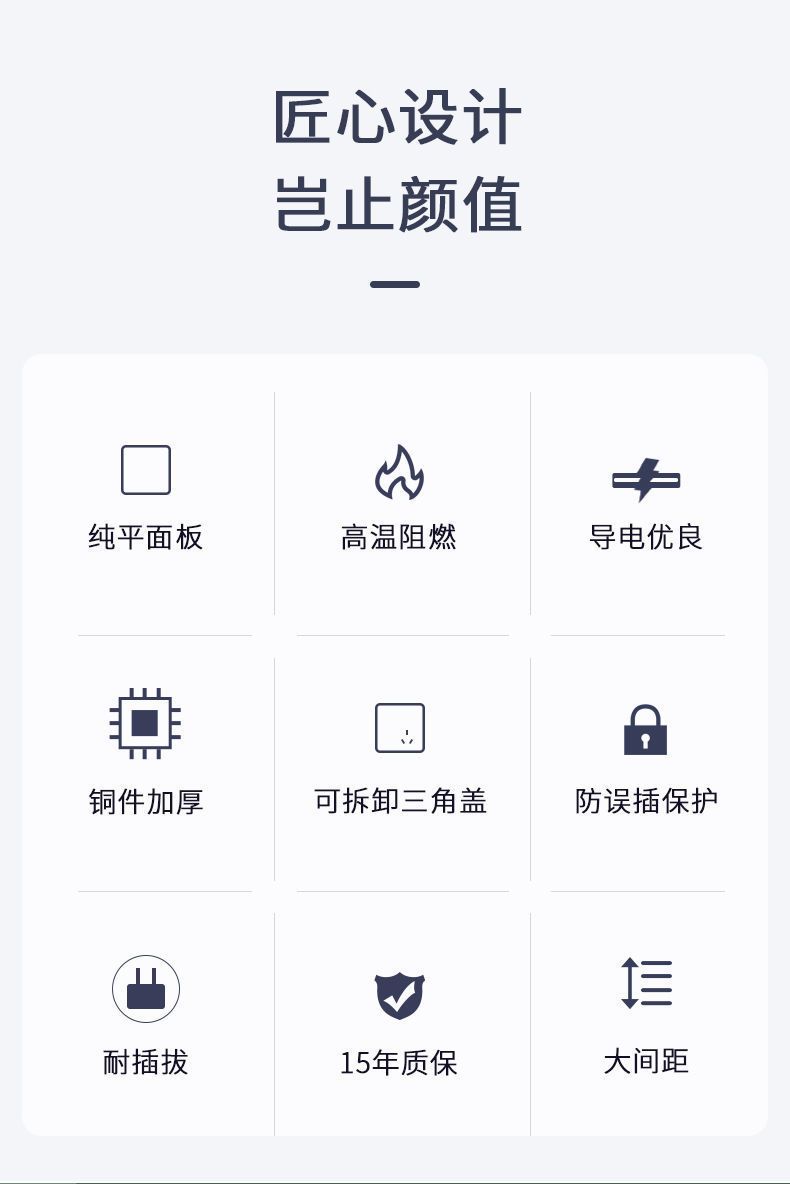 匠心设计
岂止颜值

纯平面板

高温阻燃

导电优良

铜件加厚

可拆卸三角盖

防误插保护

耐插拔

15年质保

大间距