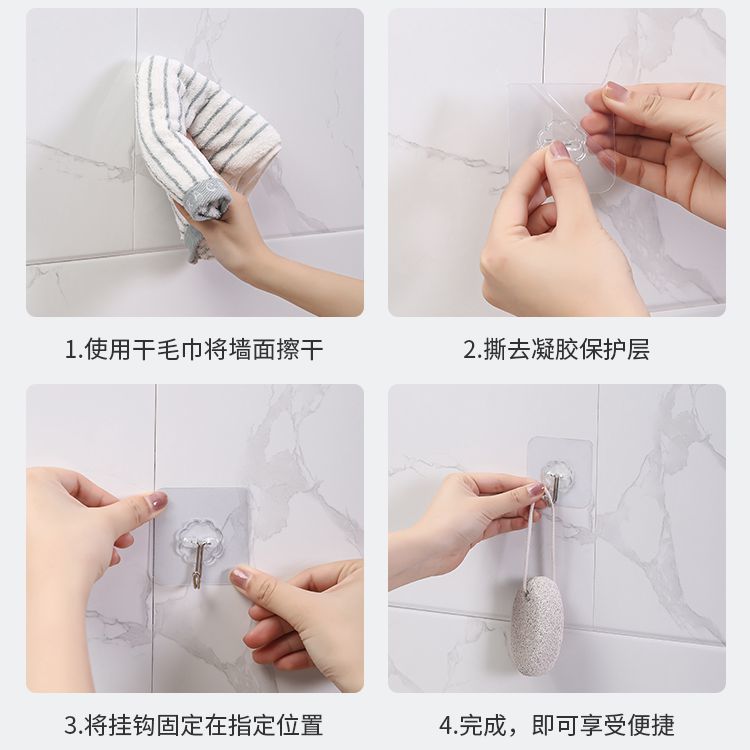 1.使用干毛巾将墙面擦干

2.撕去凝胶保护层

3.将挂钩固定在指定位置

4.完成，即可享受便捷