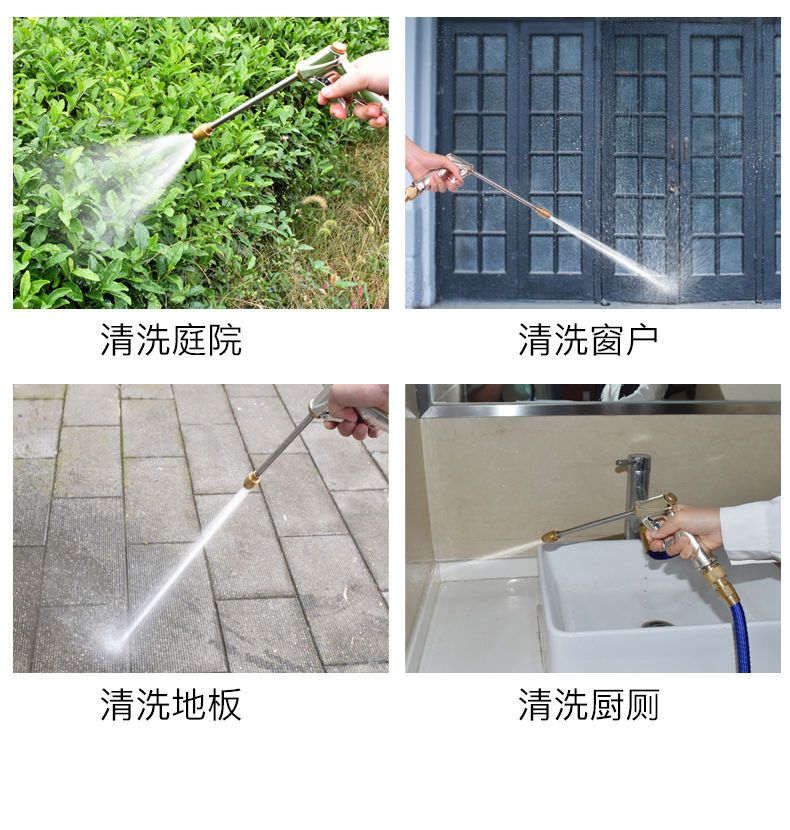 清洗庭院

清洗窗户

清洗地板

清洗厨厕