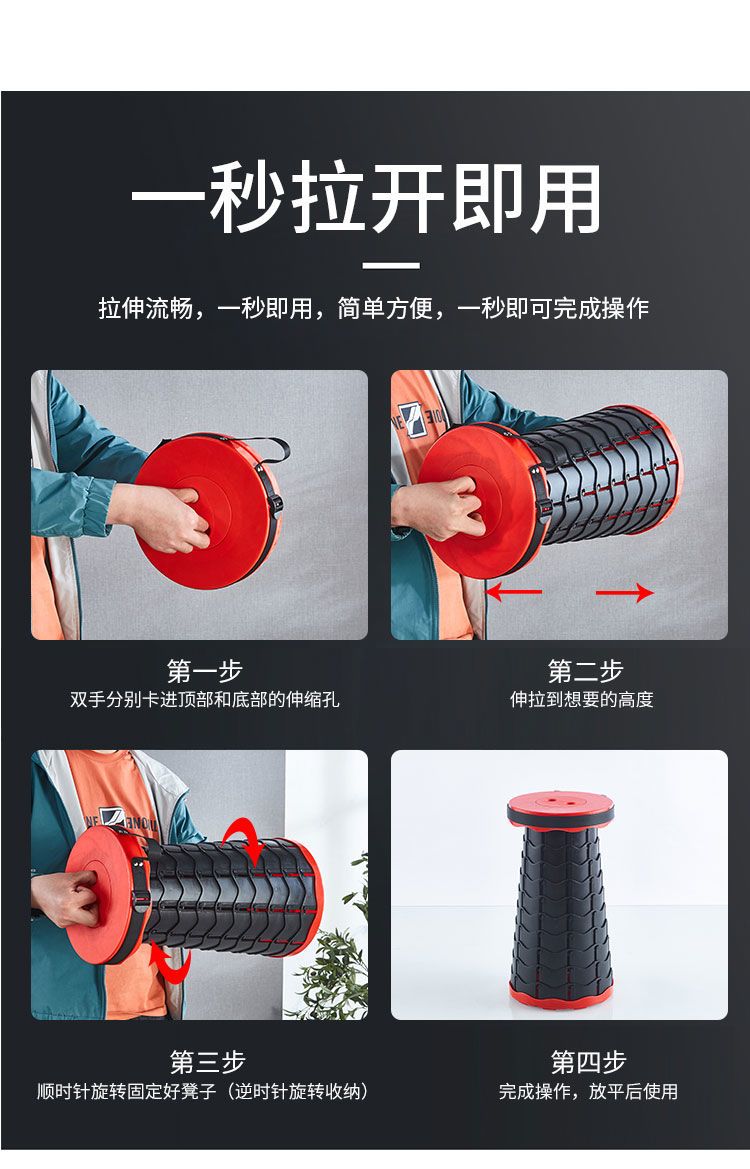 一秒拉开即用

拉伸流畅，一秒即用，简单方便，一秒即可完成操作

第一步
双手分别卡进顶部和底部的伸缩孔

第二步
伸拉到想要的高度

第三步
顺时针旋转固定好凳子（逆时针旋转收纳）

第四步
完成操作，放平后使用