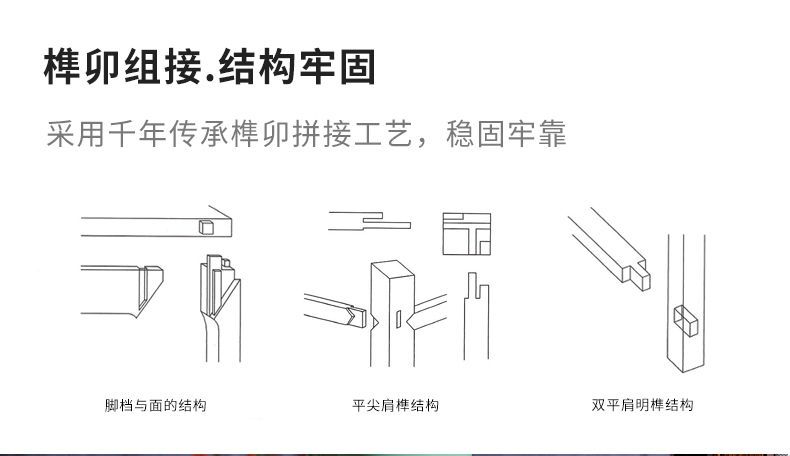 榫卯组接.结构牢固

采用千年传承榫卯拼接工艺，稳固牢靠

脚档与面的结构

平尖肩榫结构

双平肩明榫结构