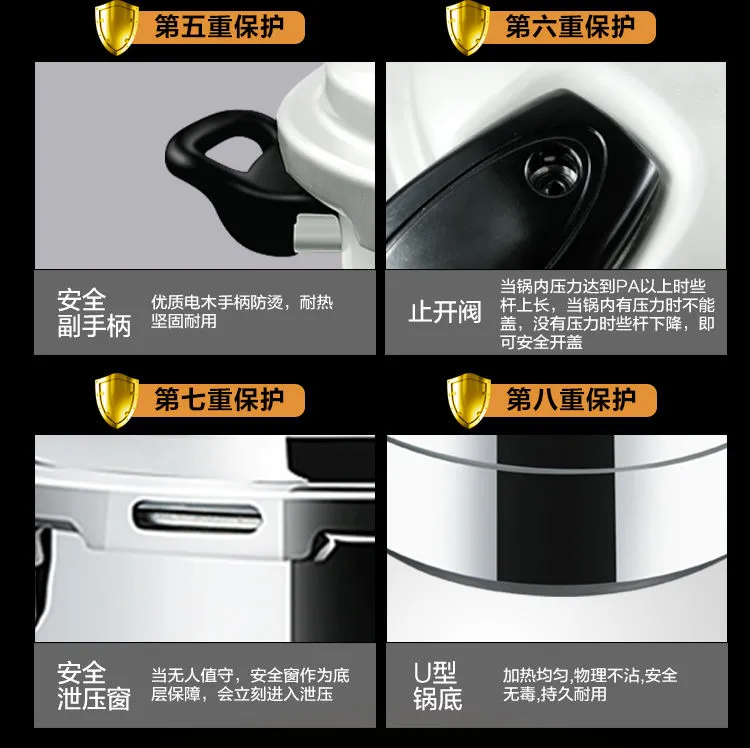 第五重保护

安全副手柄

优质电木手柄防烫，耐热坚固耐用

第六重保护

止开阀

当锅内压力达到PA以上时些杆上长，当锅内有压力时不能盖，没有压力时些杆下降，即可安全开盖

第七重保护

安全泄压窗

当无人值守，安全窗作为底层保障，会立刻进入泄压

第八重保护

U型锅底

加热均匀,物理不沾,安全无毒,持久耐用