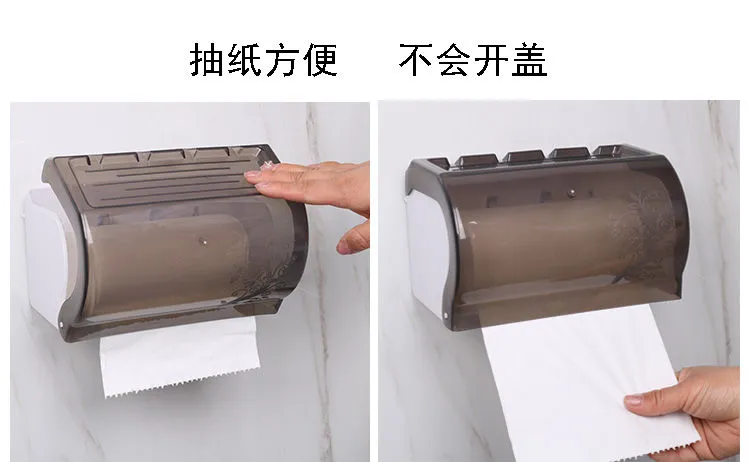 抽纸方便　　不会开盖