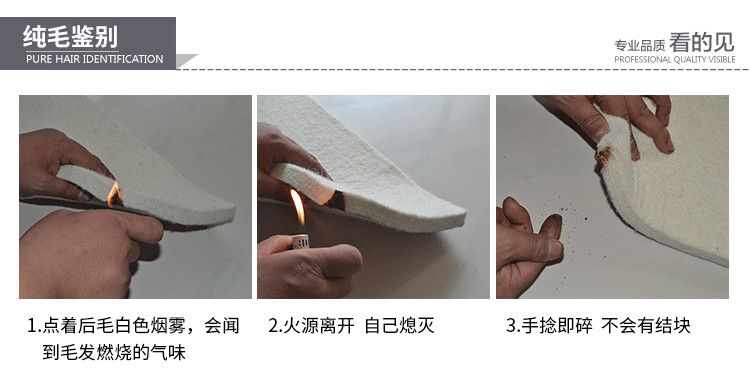 纯毛鉴别
PURE HAIR IDENTIFICATION

专业品质 看的见
PROFESSIONAL QUALITY VISIBLE

1.点着后毛白色烟雾，会闻到毛发燃烧的气味

2.火源离开 自己熄灭

3.手捻即碎 不会有结块