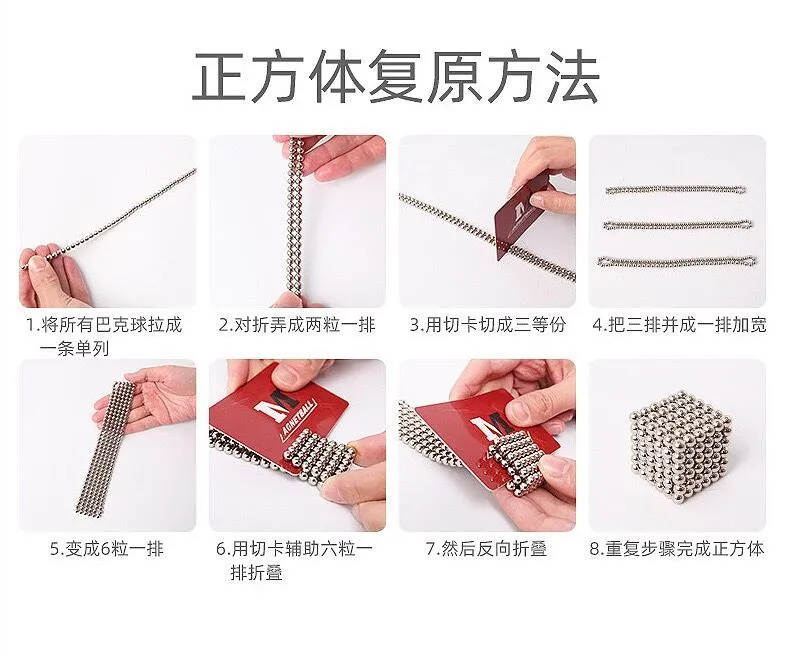 正方体复原方法

1.将所有巴克球拉成一条单列

2.对折弄成两粒一排

3.用切卡切成三等份

4.把三排并成一排加宽

5.变成6粒一排

AGNETBALL

6.用切卡辅助六粒一排折叠

7.然后反向折叠

8.重复步骤完成正方体