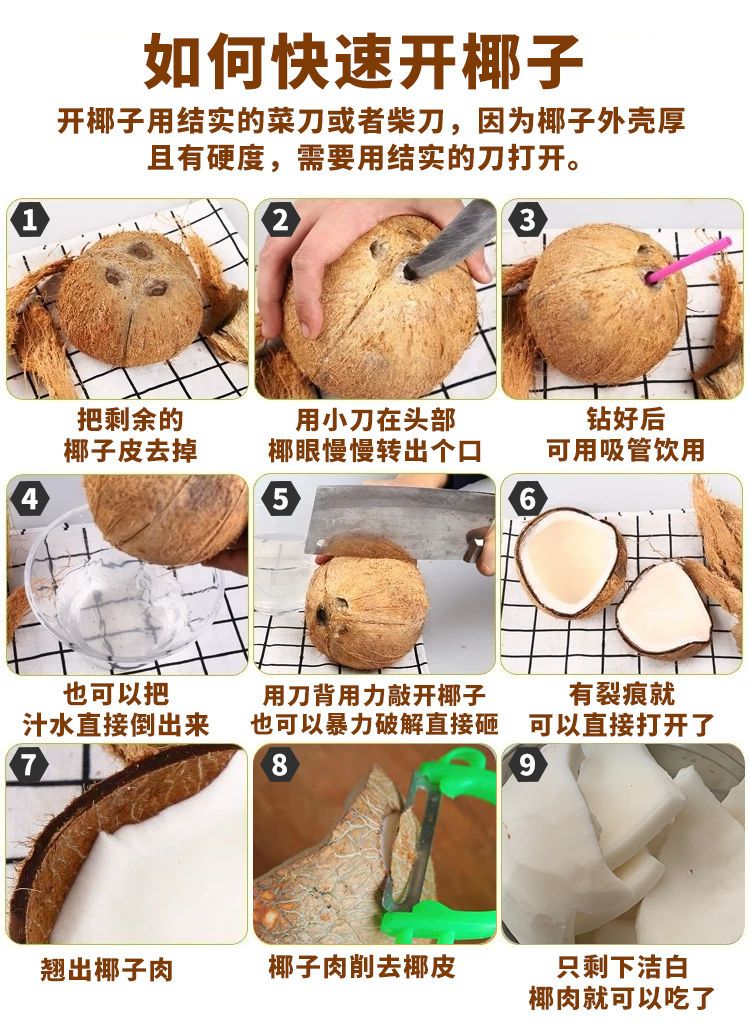 如何快速开椰子

开椰子用结实的菜刀或者柴刀，因为椰子外壳厚且有硬度，需要用结实的刀打开。

1

把剩余的
椰子皮去掉

2

用小刀在头部
椰眼慢慢转出个口

3

钻好后
可用吸管饮用

4

也可以把
汁水直接倒出来

5

用刀背用力敲开椰子
也可以暴力破解直接砸

6

有裂痕就
可以直接打开了

7

翘出椰子肉

8

椰子肉削去椰皮

9

只剩下洁白
椰肉就可以吃了