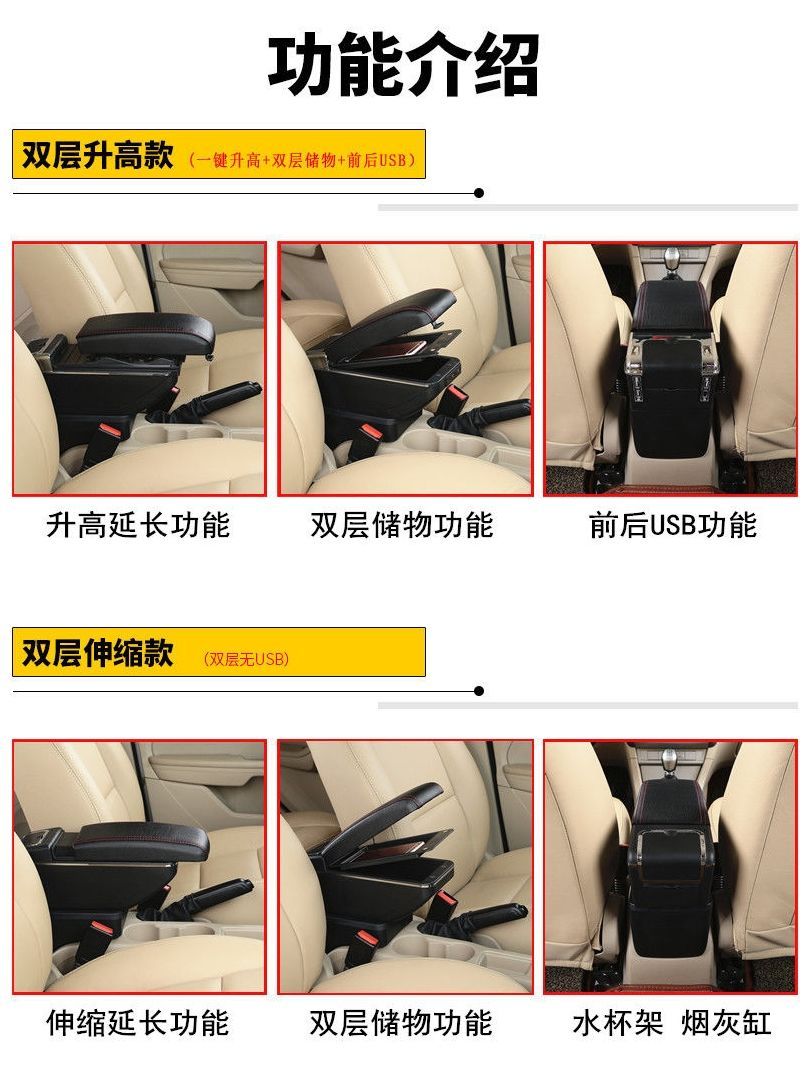 功能介绍

双层升高款（一键升高+双层储物+前后USB）

升高延长功能

双层储物功能

前后USB功能

双层伸缩款（双层无USB）

伸缩延长功能

双层储物功能

水杯架 烟灰缸