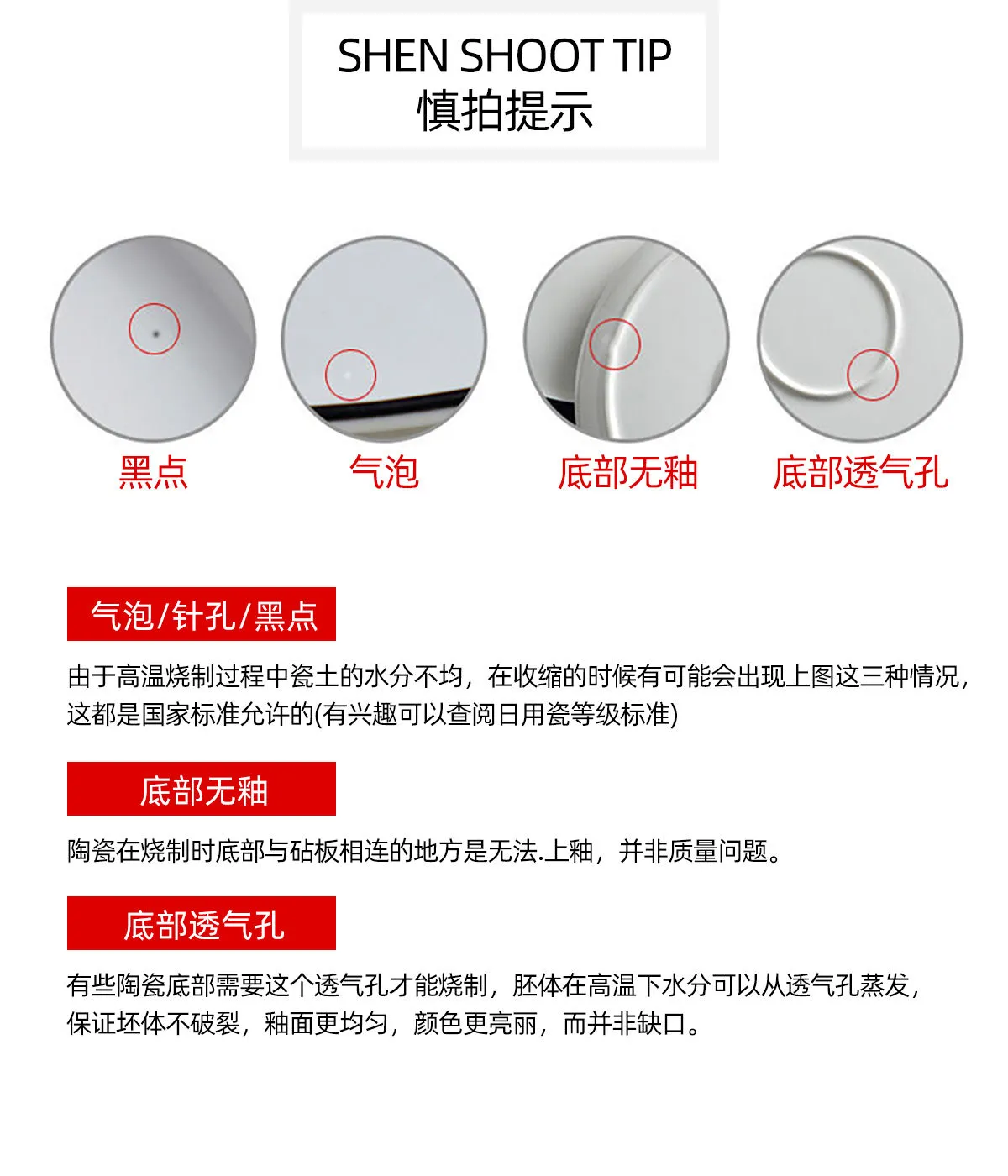 SHEN SHOOT TIP
慎拍提示

黑点
气泡
底部无釉
底部透气孔

气泡/针孔/黑点

由于高温烧制过程中瓷土的水分不均，在收缩的时候有可能会出现上图这三种情况，这都是国家标准允许的(有兴趣可以查阅日用瓷等级标准)

底部无釉

陶瓷在烧制时底部与砧板相连的地方是无法.上釉，并非质量问题。

底部透气孔

有些陶瓷底部需要这个透气孔才能烧制，胚体在高温下水分可以从透气孔蒸发，保证坯体不破裂，釉面更均匀，颜色更亮丽，而并非缺口。