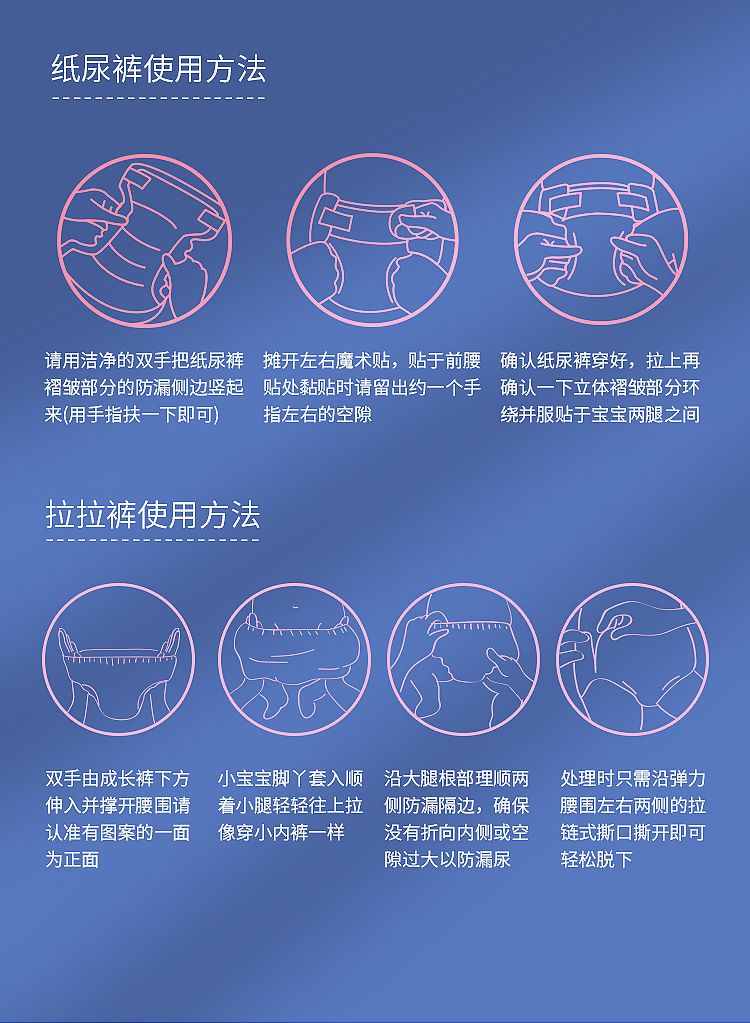 纸尿裤使用方法

请用洁净的双手把纸尿裤褶皱部分的防漏侧边竖起来(用手指扶一下即可)

摊开左右魔术贴，贴于前腰贴处黏贴时请留出约一个手指左右的空隙

确认纸尿裤穿好，拉上再确认一下立体褶皱部分环绕并服贴于宝宝两腿之间

拉拉裤使用方法

双手由成长裤下方伸入并撑开腰围请认准有图案的一面为正面

小宝宝脚丫套入顺着小腿轻轻往上拉像穿小内裤一样

沿大腿根部理顺两侧防漏隔边，确保没有折向内侧或空隙过大以防漏尿

处理时只需沿弹力腰围左右两侧的拉链式撕口撕开即可轻松脱下