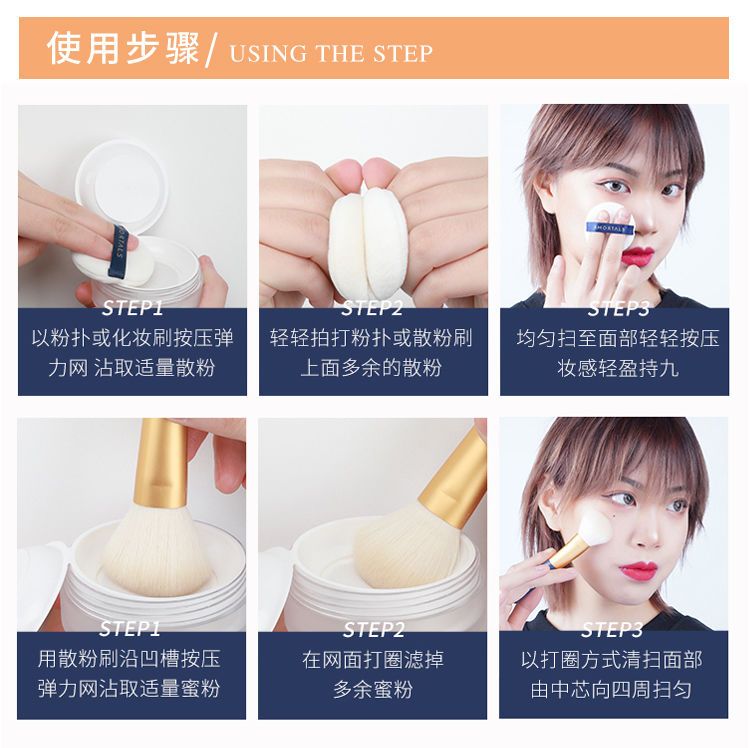 使用步骤/ USING THE STEP

STEP1
以粉扑或化妆刷按压弹力网 沾取适量散粉

STEP2
轻轻拍打粉扑或散粉刷上面多余的散粉

STEP3
均匀扫至面部轻轻按压妆感轻盈持九

STEP1
用散粉刷沿凹槽按压弹力网沾取适量蜜粉

STEP2
在网面打圈滤掉多余蜜粉

STEP3
以打圈方式清扫面部由中芯向四周扫匀