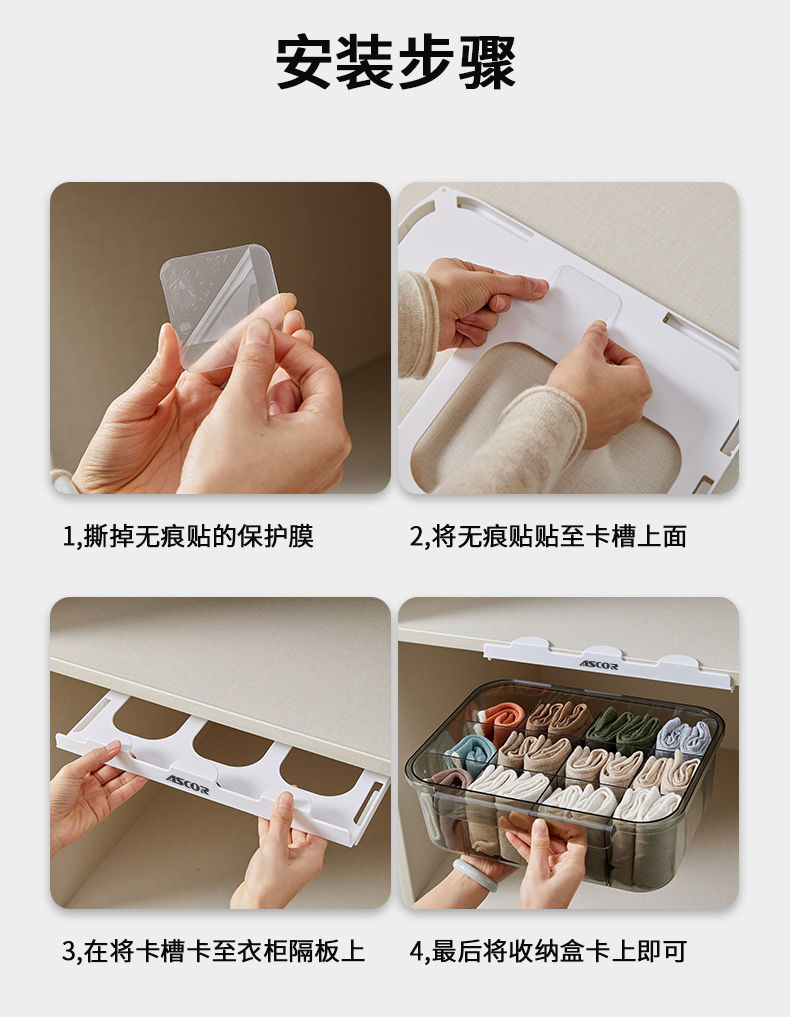 安装步骤

1,撕掉无痕贴的保护膜

2,将无痕贴贴至卡槽上面

ASCOR

ASCOR

3,在将卡槽卡至衣柜隔板上

4,最后将收纳盒卡上即可