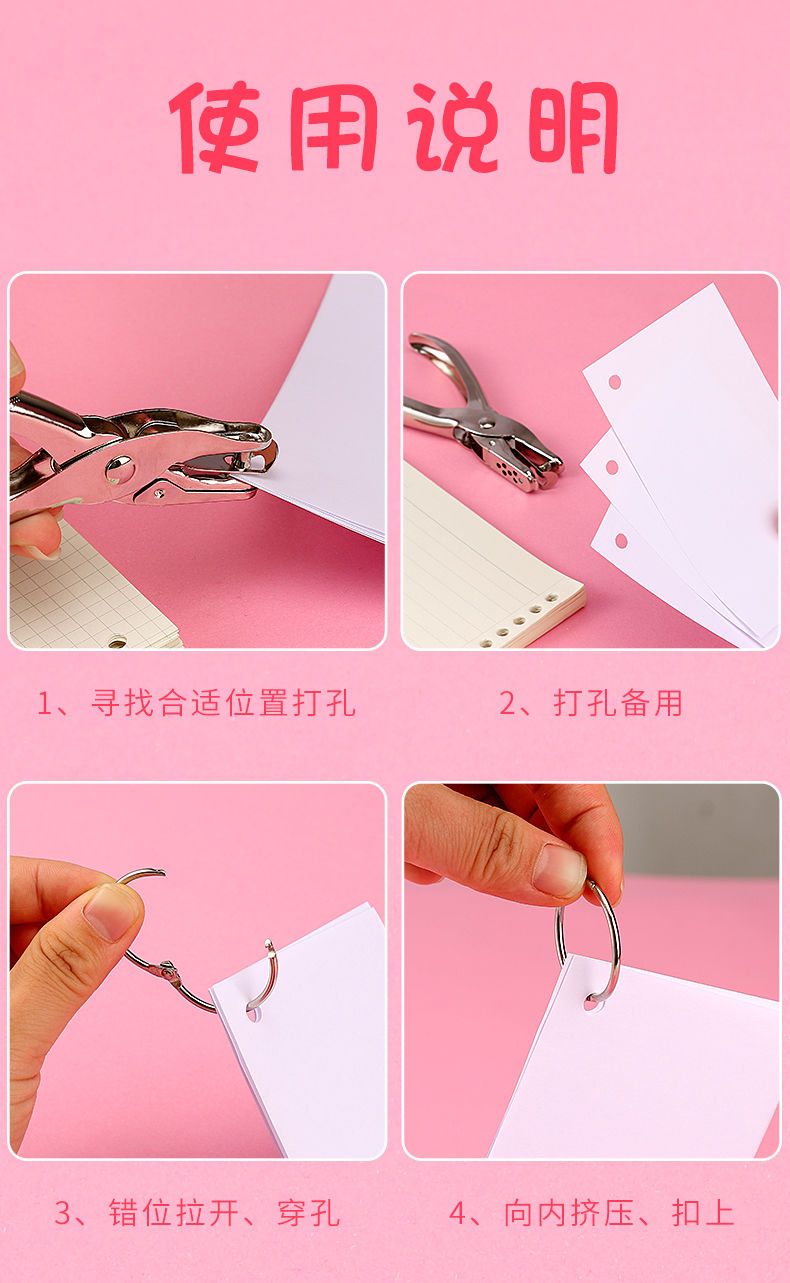 使用说明

1、寻找合适位置打孔

2、打孔备用

3、错位拉开、穿孔

4、向内挤压、扣上