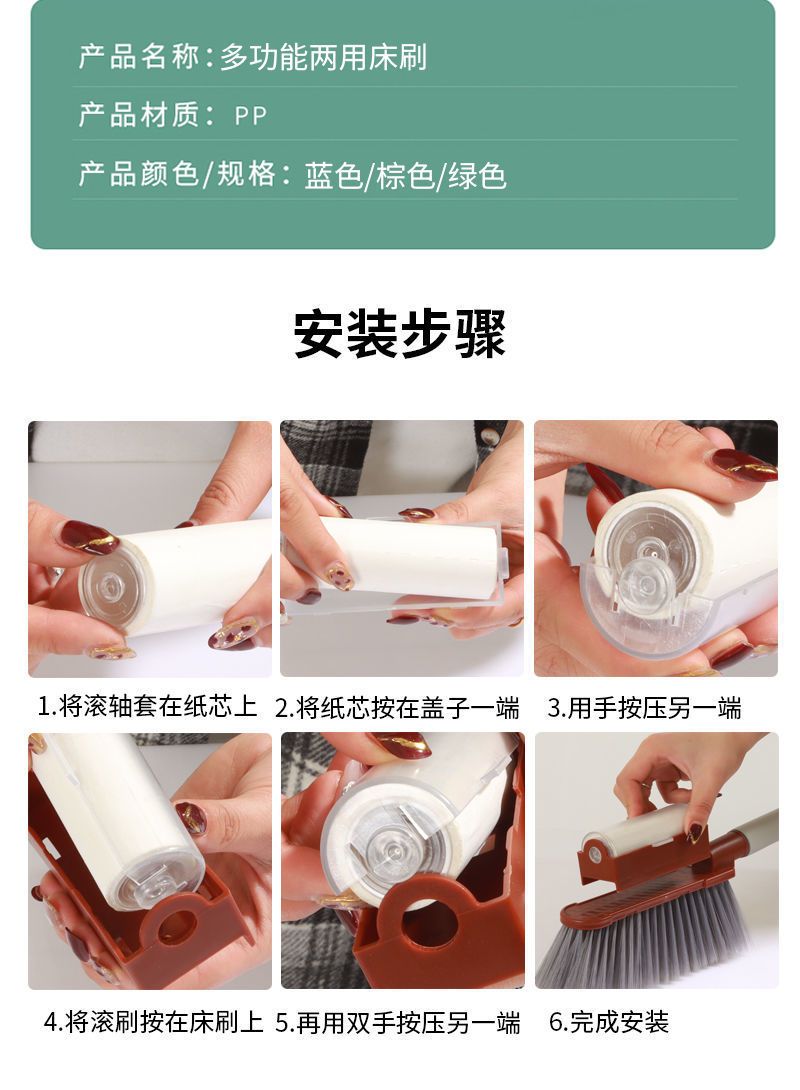 产品名称：多功能两用床刷

产品材质：PP

产品颜色/规格：蓝色/棕色/绿色

安装步骤

1.将滚轴套在纸芯上

2.将纸芯按在盖子一端

3.用手按压另一端

4.将滚刷按在床刷上

5.再用双手按压另一端

6.完成安装