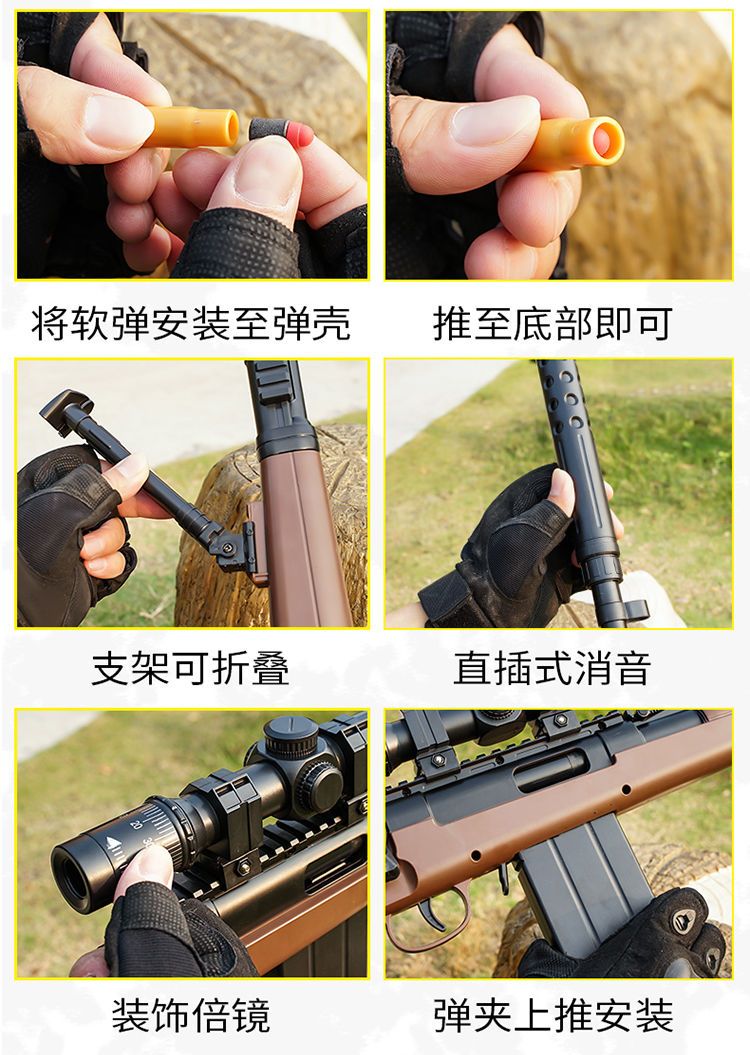 将软弹安装至弹壳

推至底部即可

支架可折叠

直插式消音

装饰倍镜

弹夹上推安装