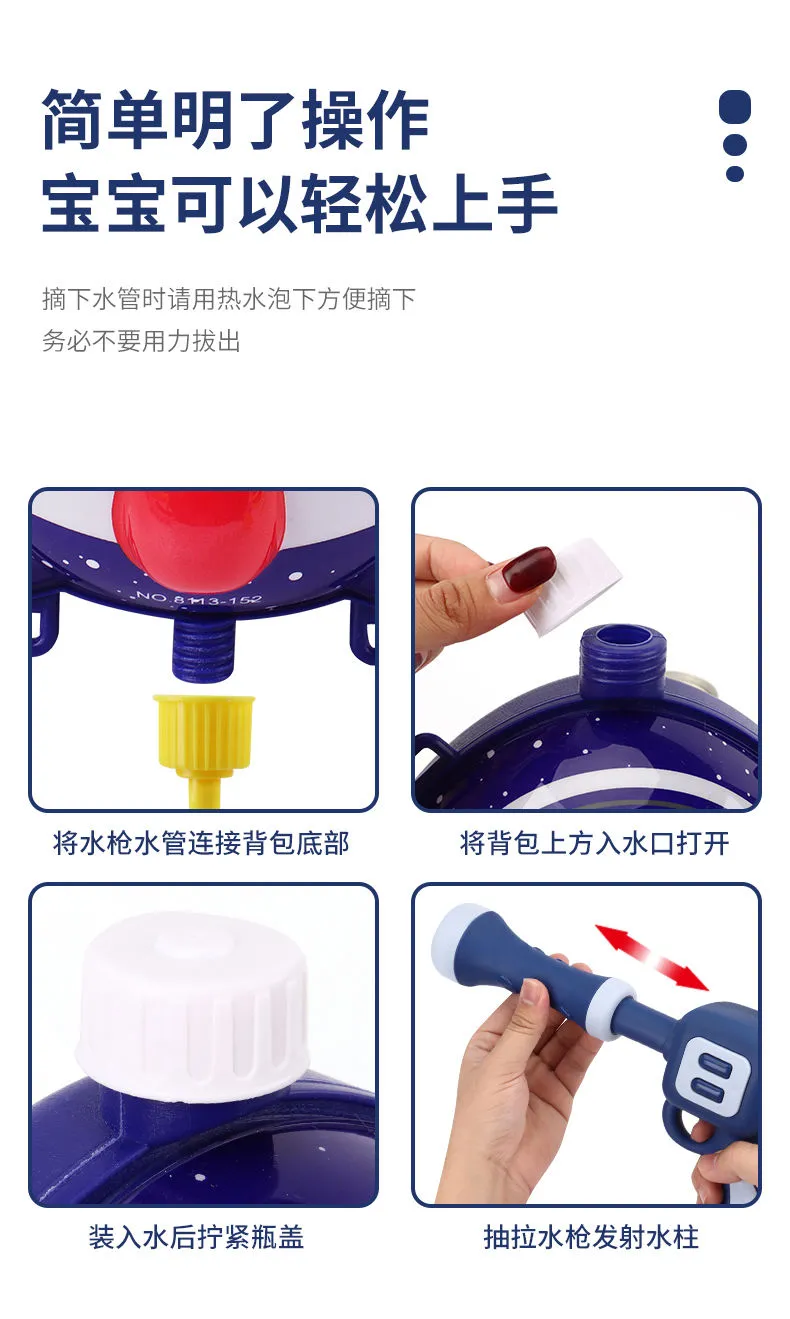 简单明了操作
宝宝可以轻松上手

摘下水管时请用热水泡下方便摘下
务必不要用力拔出

NO.8113-152

将水枪水管连接背包底部

将背包上方入水口打开

装入水后拧紧瓶盖

抽拉水枪发射水柱