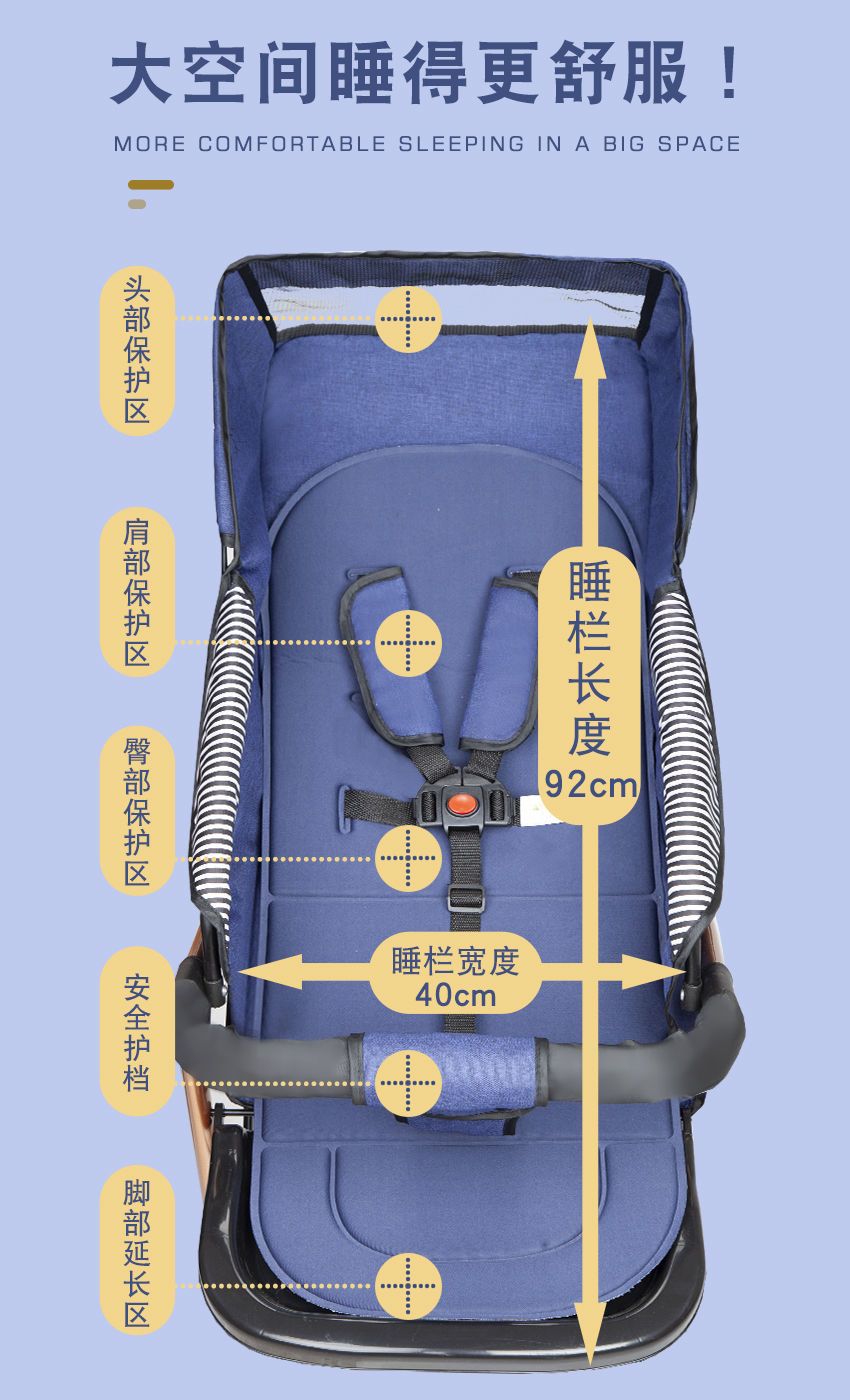 大空间睡得更舒服！

MORE COMFORTABLE SLEEPING IN A BIG SPACE

头部保护区

肩部保护区

臀部保护区

安全护档

脚部延长区

睡栏长度
92cm

睡栏宽度
40cm