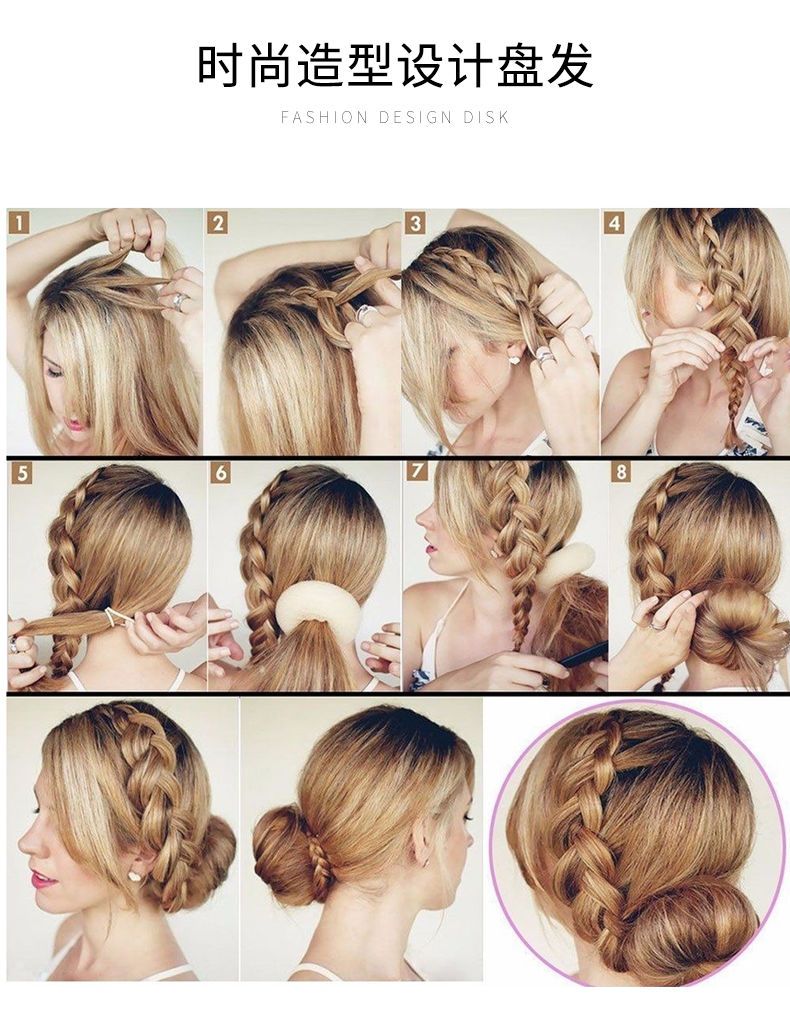 时尚造型设计盘发

FASHION DESIGN DISK

1

2

3

4

5

6

7

8