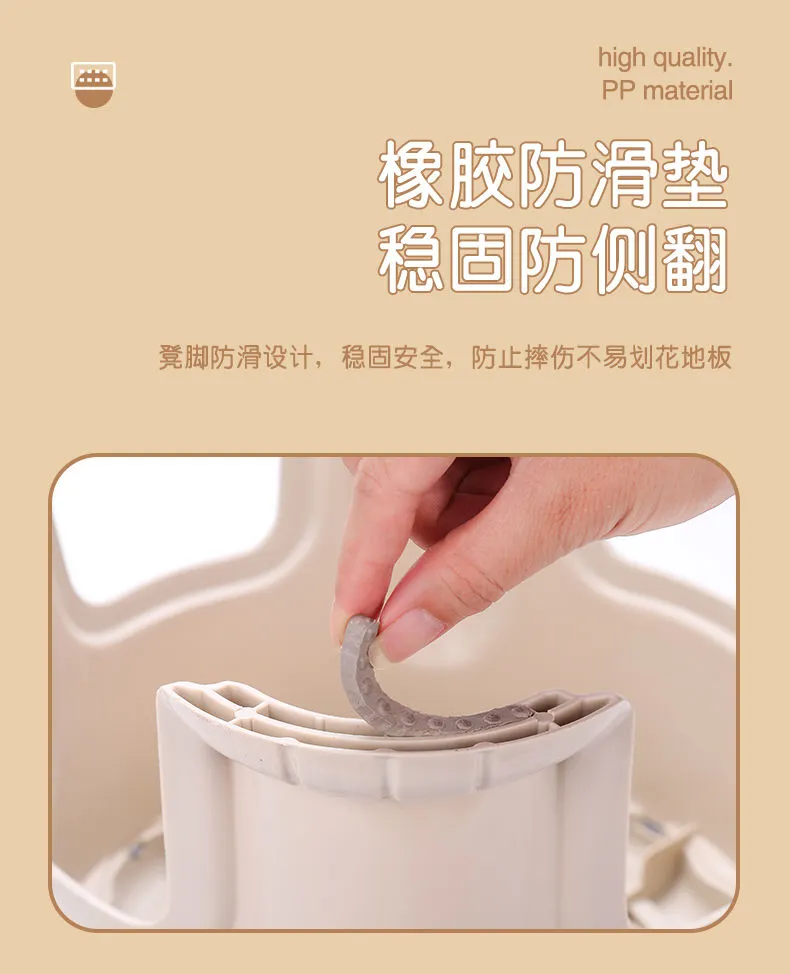 high quality.
PP material

橡胶防滑垫
稳固防侧翻

凳脚防滑设计，稳固安全，防止摔伤不易划花地板