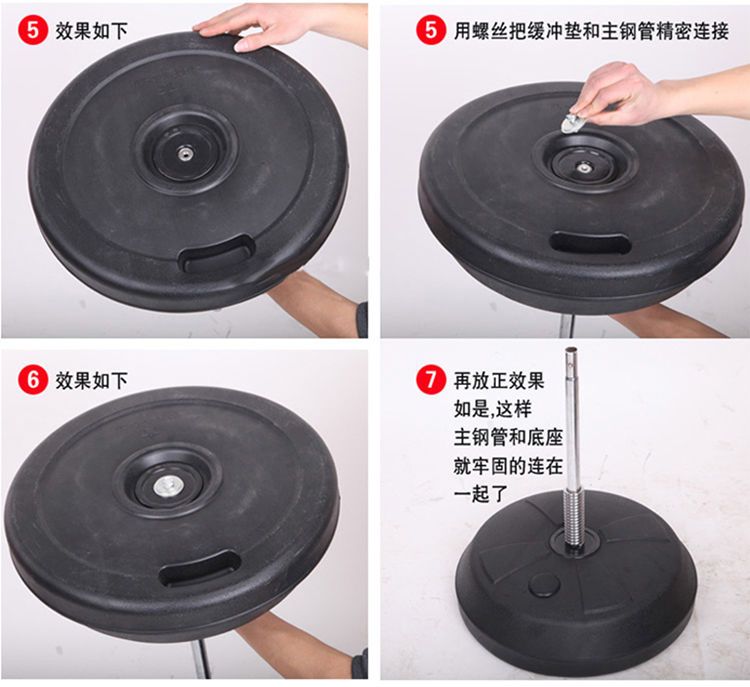 5 效果如下

5 用螺丝把缓冲垫和主钢管精密连接

6 效果如下

7 再放正效果如是,这样主钢管和底座就牢固的连在一起了