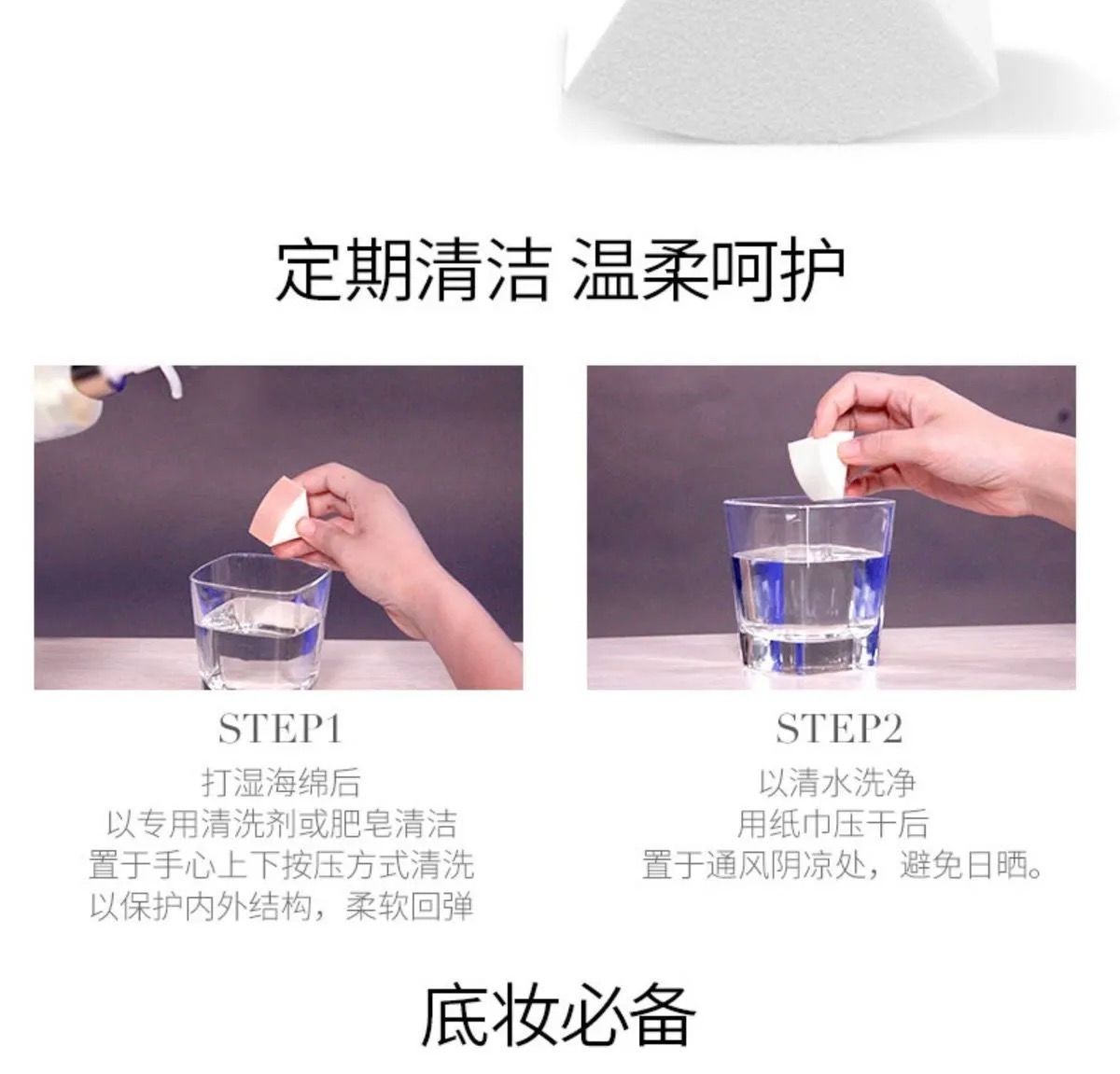 定期清洁 温柔呵护

STEP1
打湿海绵后
以专用清洗剂或肥皂清洁
置于手心上下按压方式清洗
以保护内外结构，柔软回弹

STEP2
以清水洗净
用纸巾压干后
置于通风阴凉处，避免日晒。

底妆必备