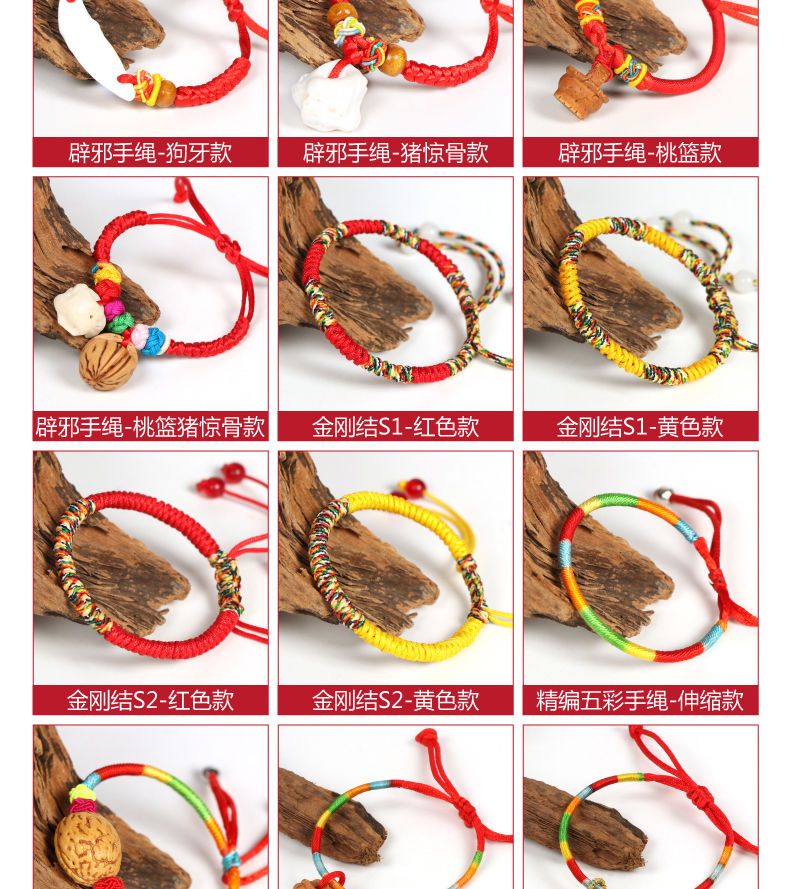 辟邪手绳-狗牙款

辟邪手绳-猪惊骨款

辟邪手绳-桃篮款

辟邪手绳-桃篮猪惊骨款

金刚结S1-红色款

金刚结S1-黄色款

金刚结S2-红色款

金刚结S2-黄色款

精编五彩手绳-伸缩款