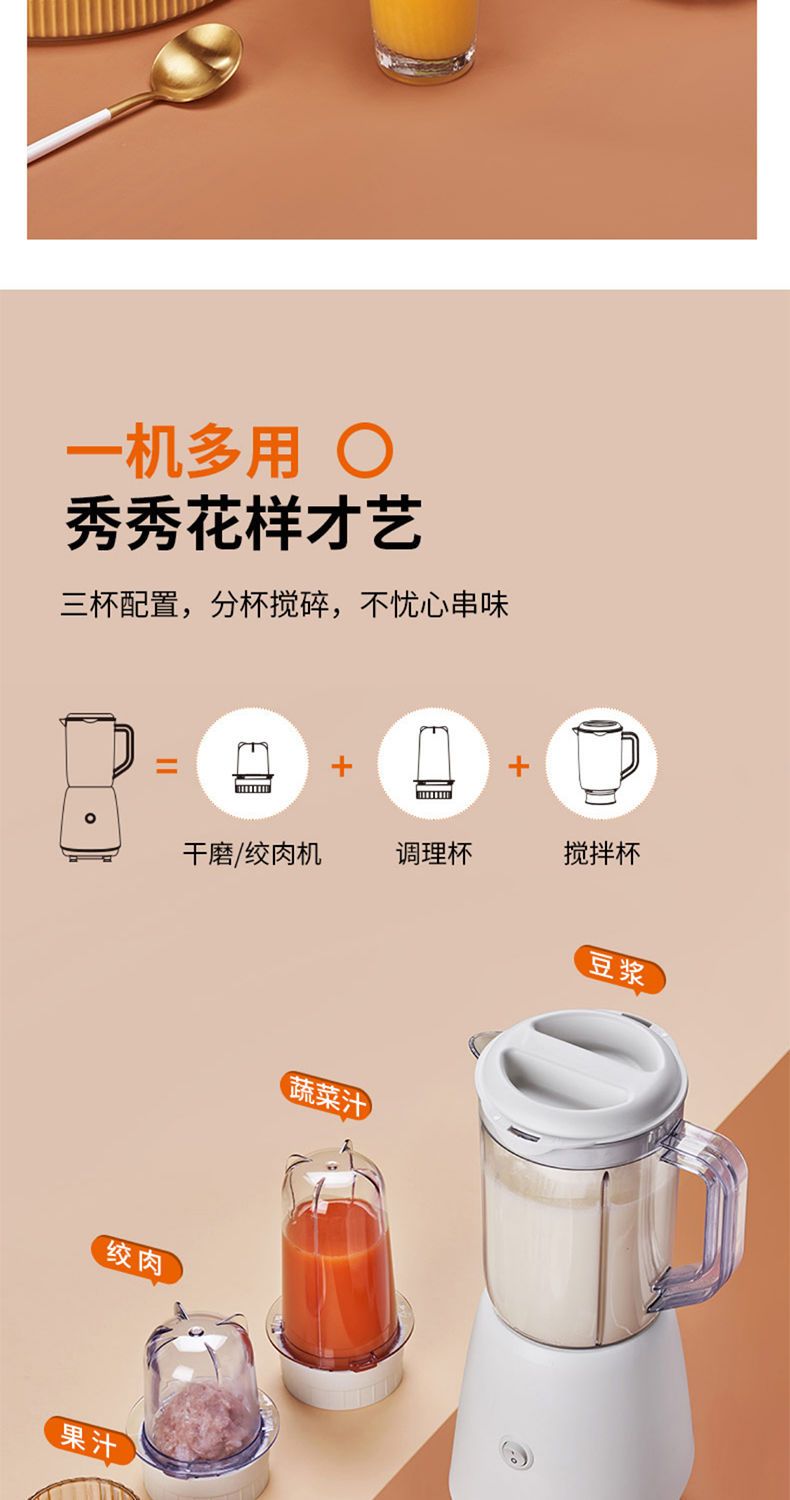 一机多用

秀秀花样才艺

三杯配置，分杯搅碎，不忧心串味

= + +

干磨/绞肉机

调理杯

搅拌杯

豆浆

蔬菜汁

绞肉

果汁