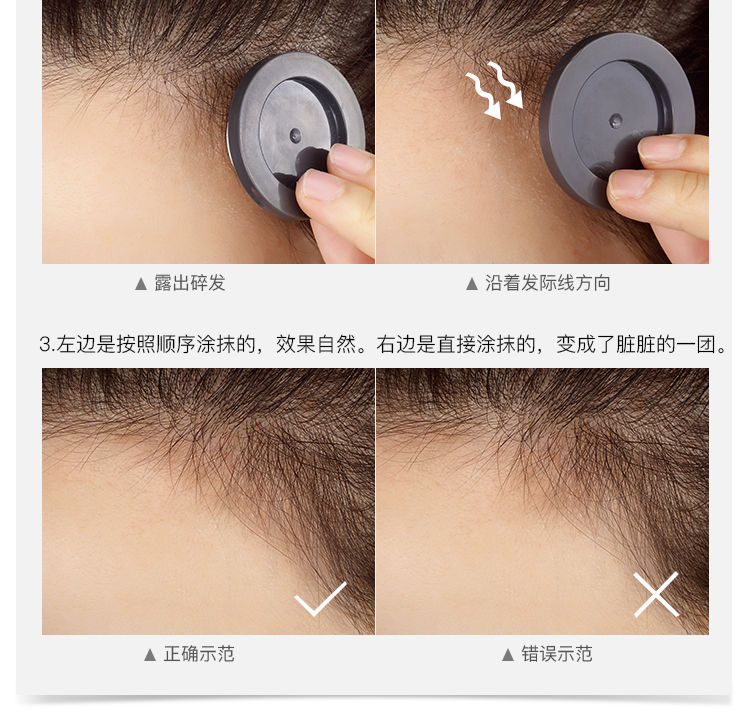 ▲ 露出碎发

▲ 沿着发际线方向

3.左边是按照顺序涂抹的，效果自然。右边是直接涂抹的，变成了脏脏的一团。

▲ 正确示范

▲ 错误示范