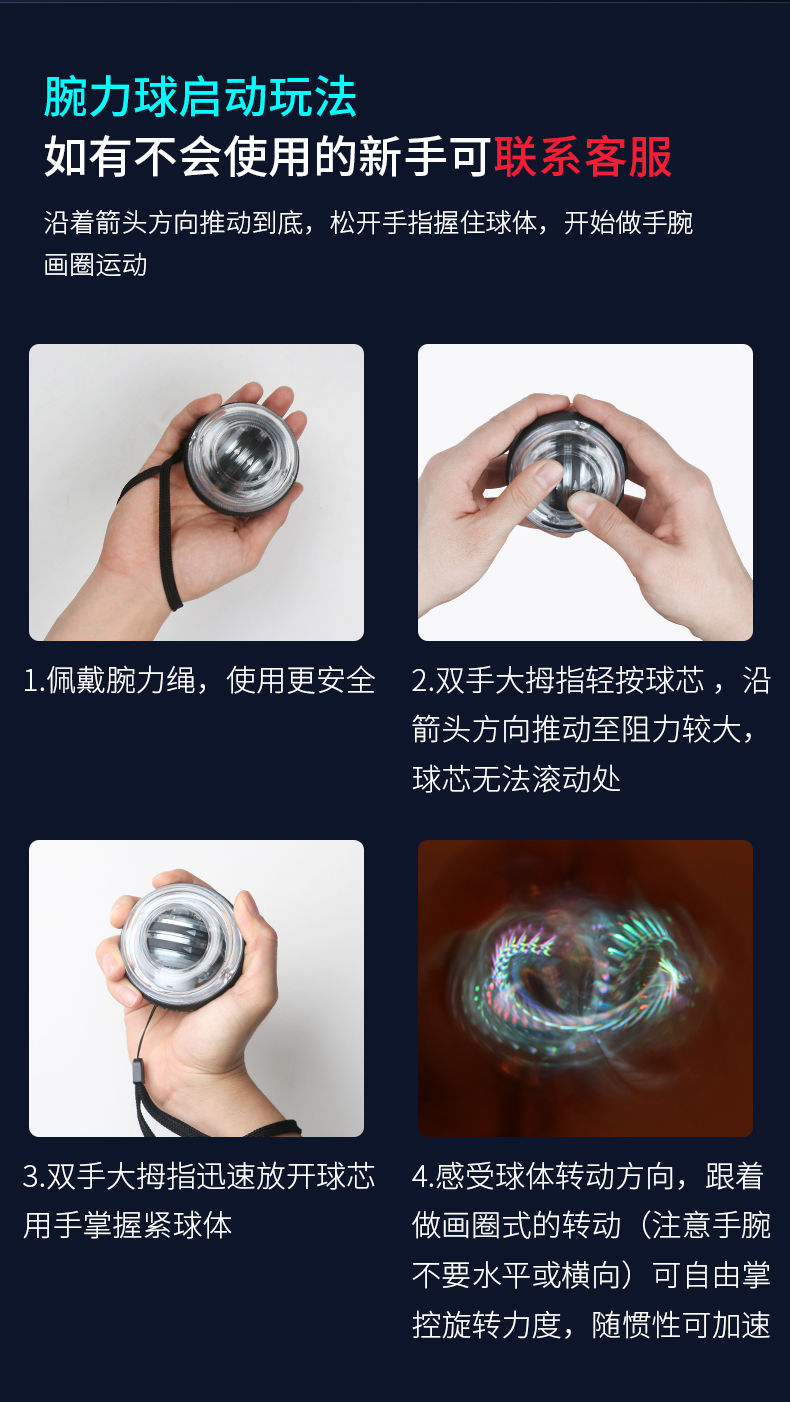 腕力球启动玩法
如有不会使用的新手可联系客服

沿着箭头方向推动到底，松开手指握住球体，开始做手腕画圈运动

1.佩戴腕力绳，使用更安全

2.双手大拇指轻按球芯，沿箭头方向推动至阻力较大，球芯无法滚动处

3.双手大拇指迅速放开球芯用手掌握紧球体

4.感受球体转动方向，跟着做画圈式的转动（注意手腕不要水平或横向）可自由掌控旋转力度，随惯性可加速